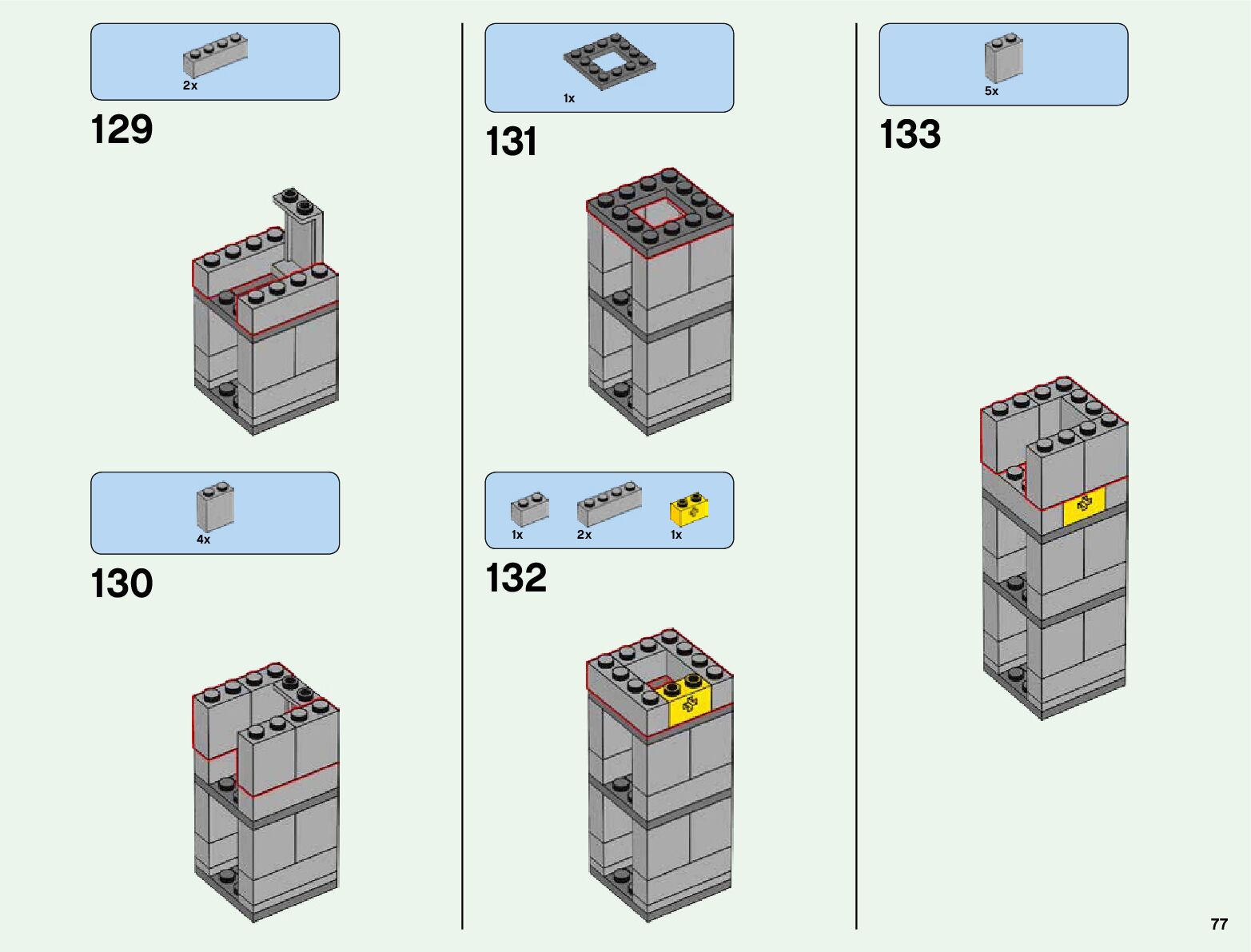 2x

129

4x

130

1x

131

1x 2x 1x

132

5x

133

77