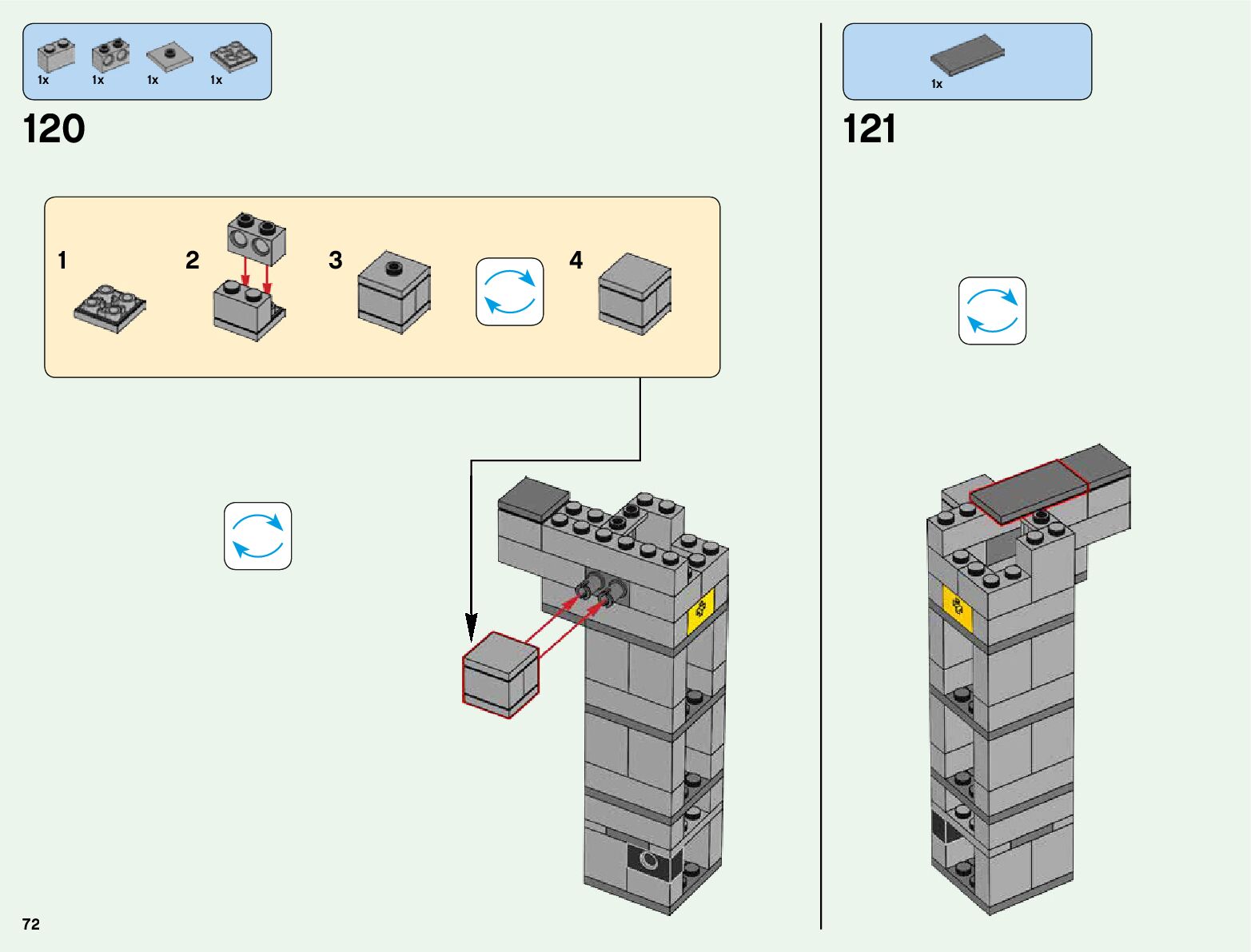 1x 1x 1x 1x

120

1

2

3

4

1x

121

72