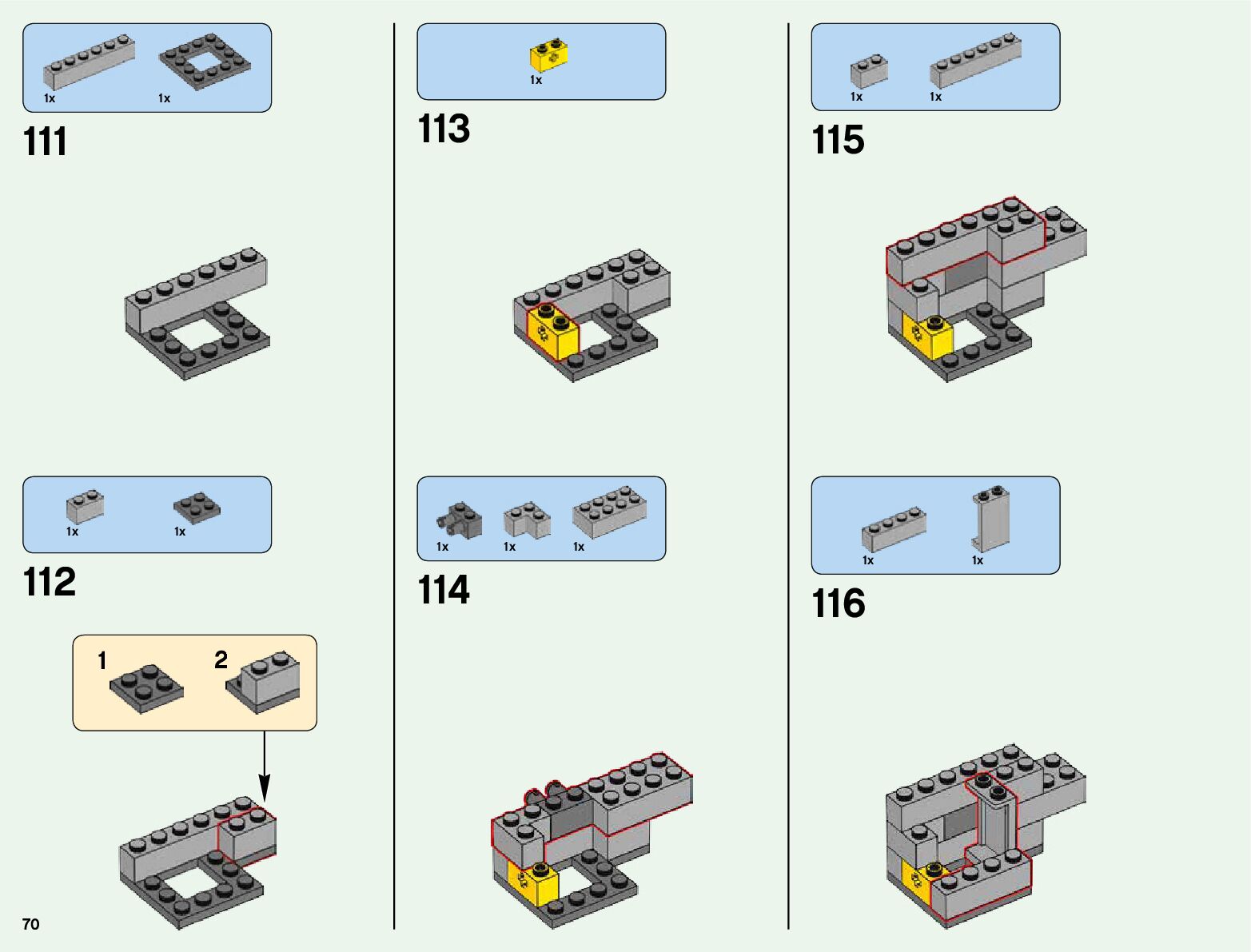 1x 1x

111

1x 1x

112

1 2

70

1x

113

1x 1x 1x

114

1x 1x

115

1x 1x

116