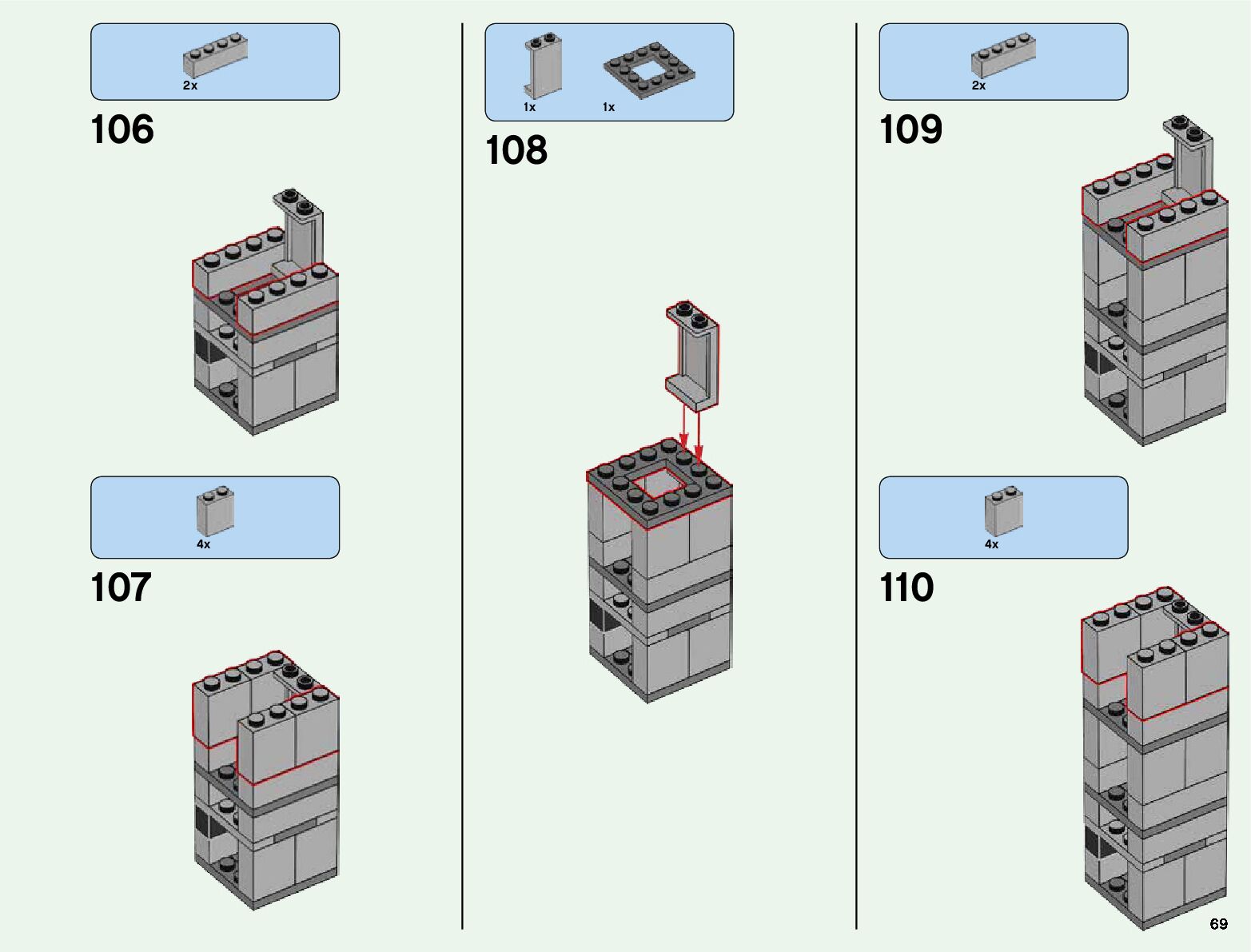 2x

106

4x

107

1x 1x

108

2x

109

4x

110

69