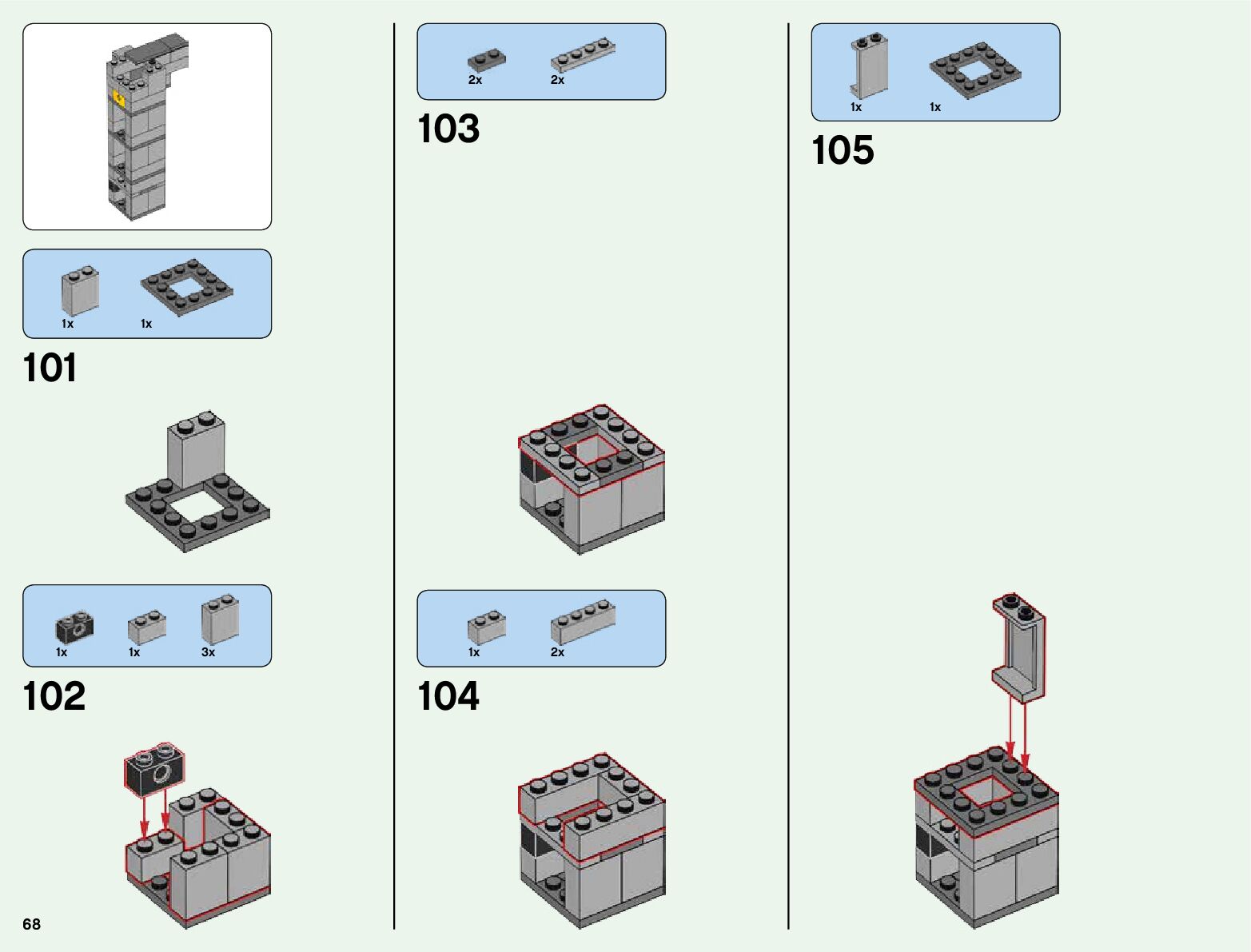 1x 1x

101

1x 1x 3x

102

68

2x 2x

103

1x 2x

104

1x 1x

105