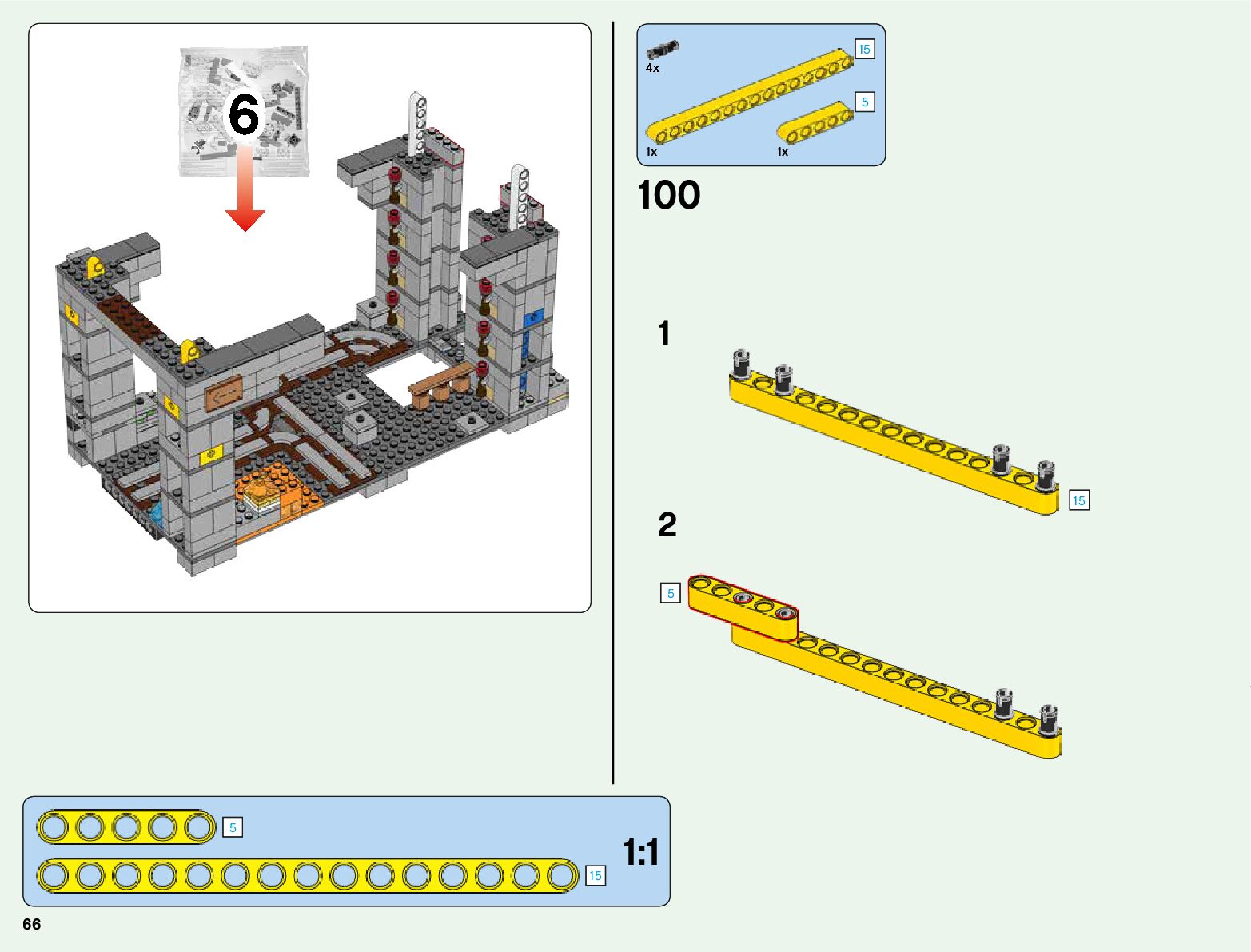 6

4x
15
5
1x
1x

100

1

15

2

5

5

15

1:1

66