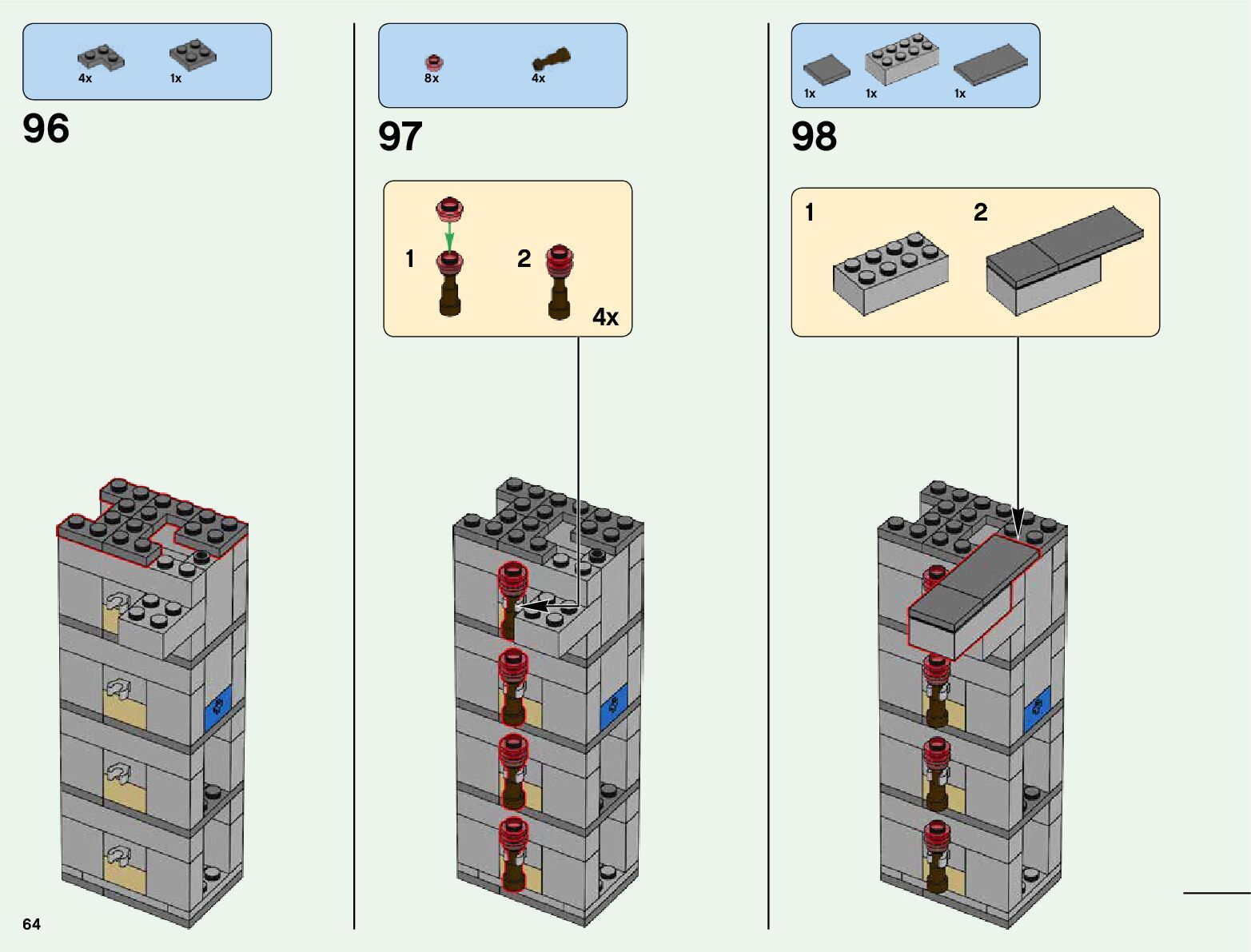 4x 1x

96

8x 4x

97

1 2

4x

1x 1x 1x

98

1 2

64