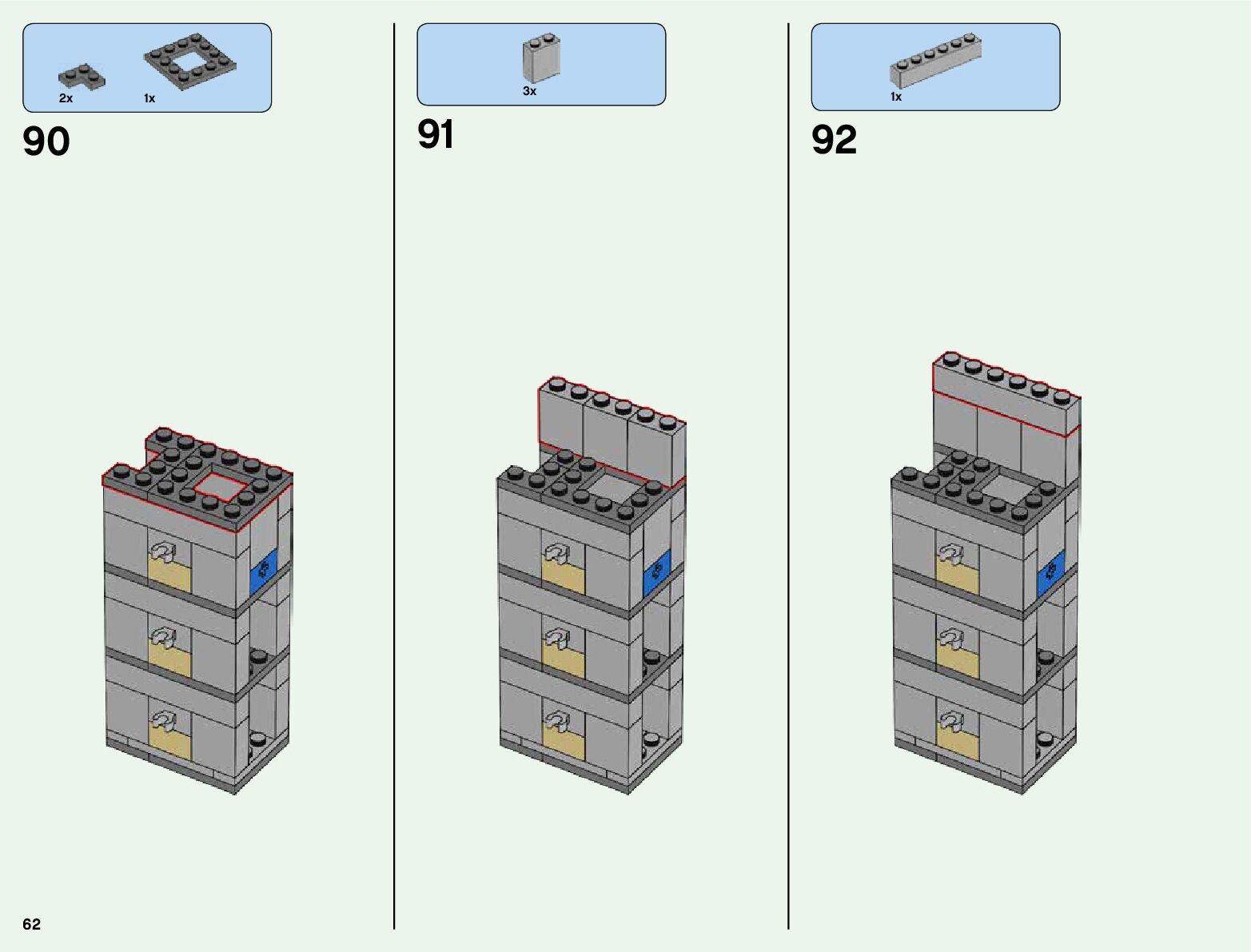 2x 1x

90

3x

91

1x

92

62