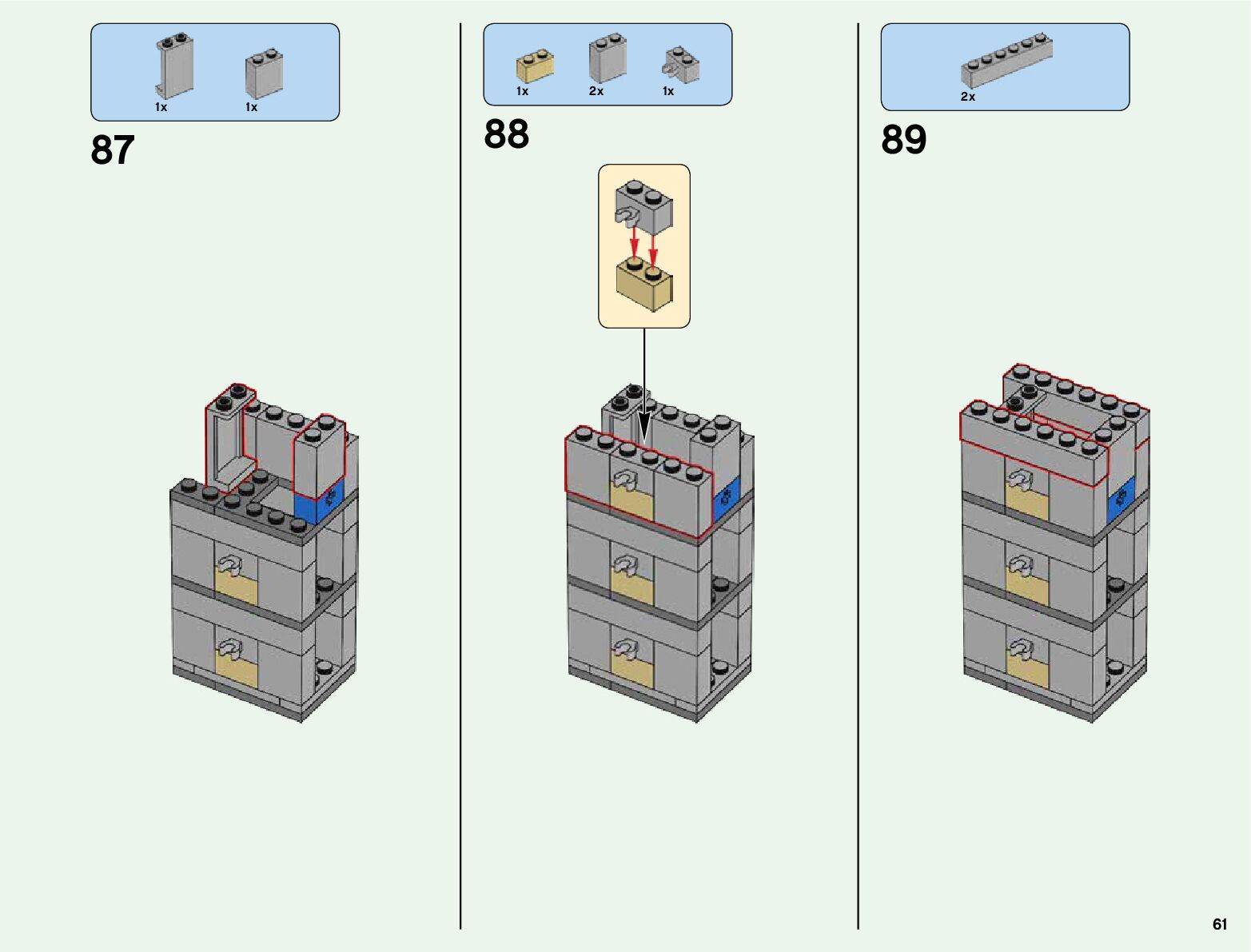 1x 1x

87

1x 2x 1x

88

2x

89

61