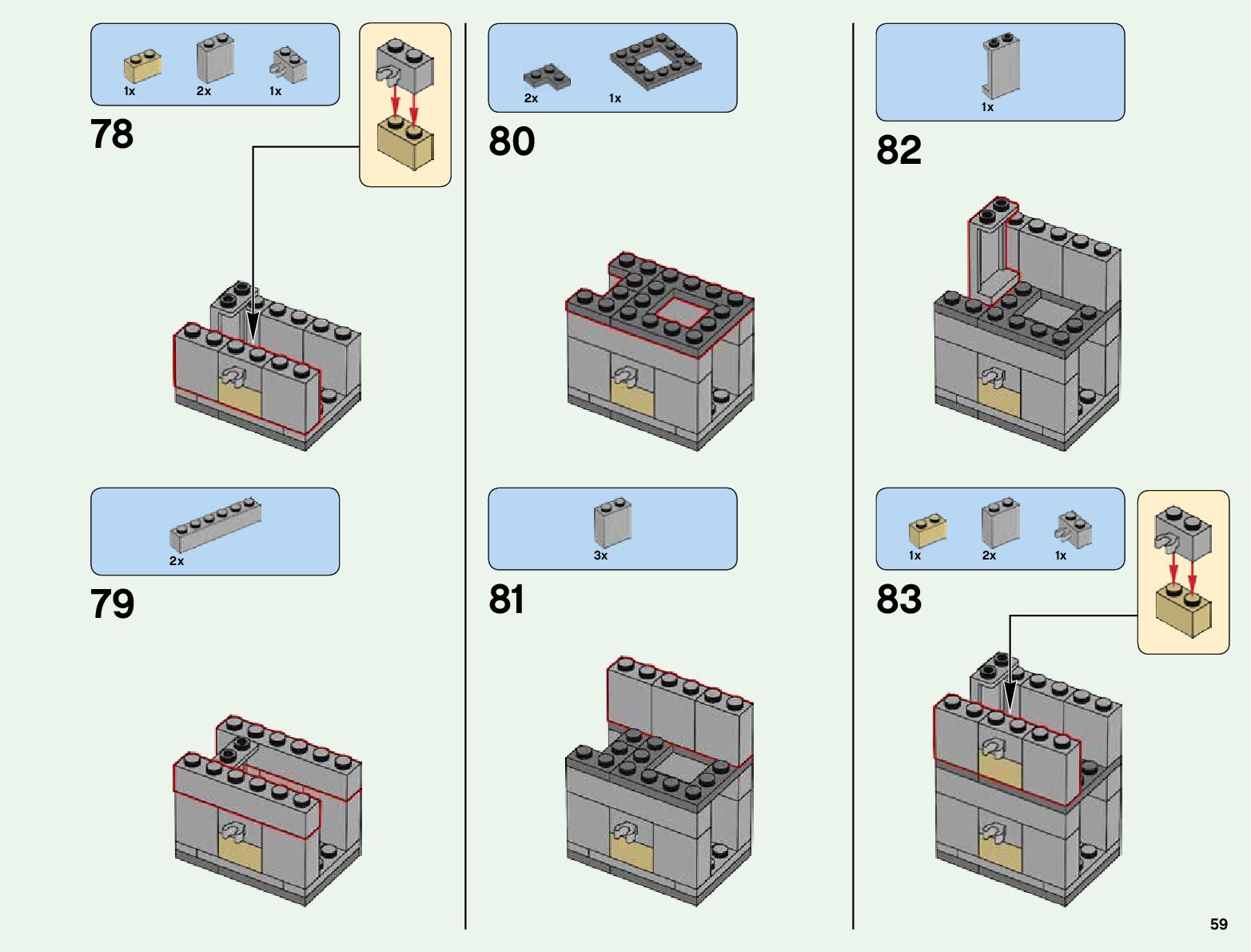 1x 2x 1x

78

2x

79

2x 1x

80

3x

81

1x

82

1x 2x 1x

83

59