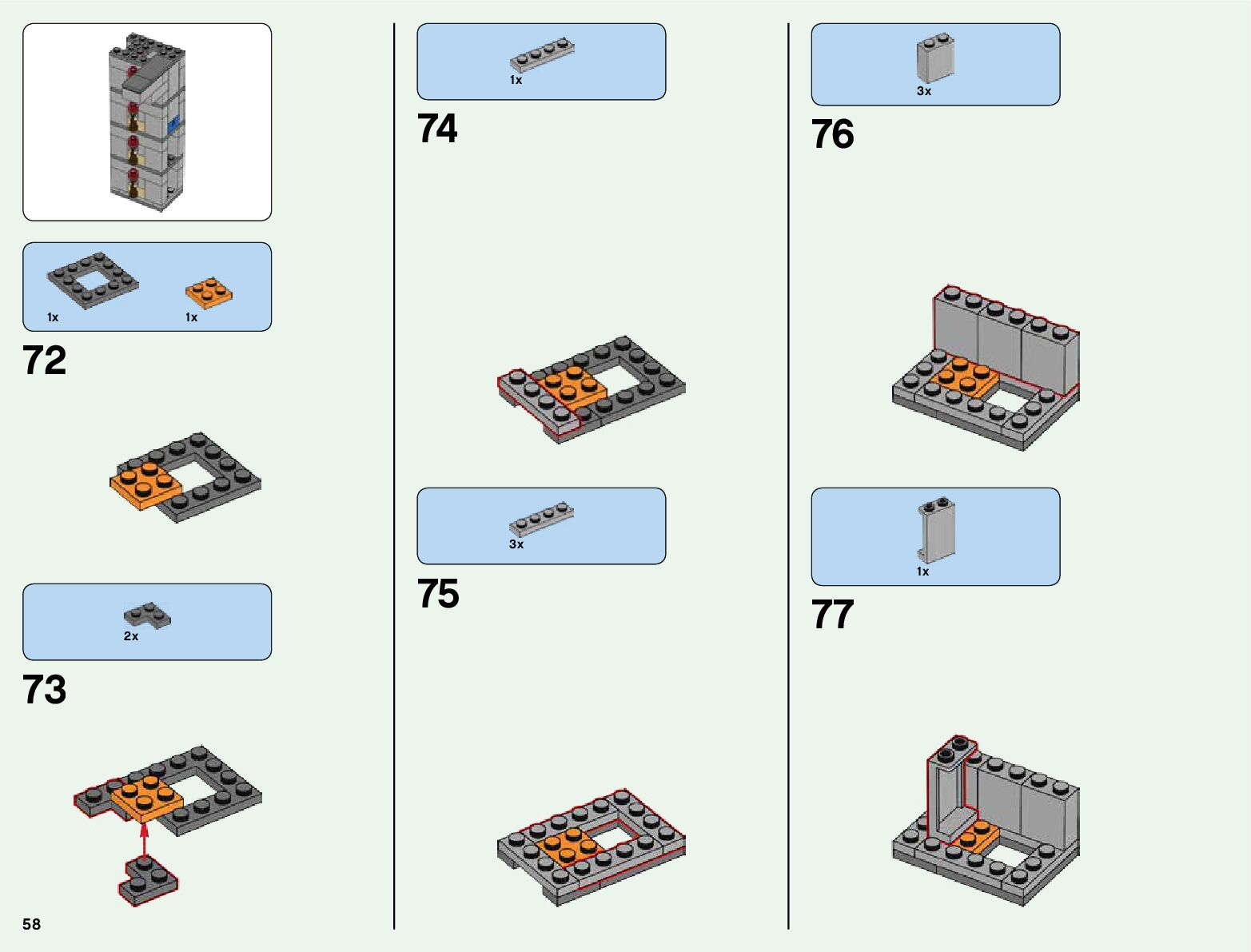 1x

1x

72

2x

73

58

1x

74

3x

75

3x

76

1x

77