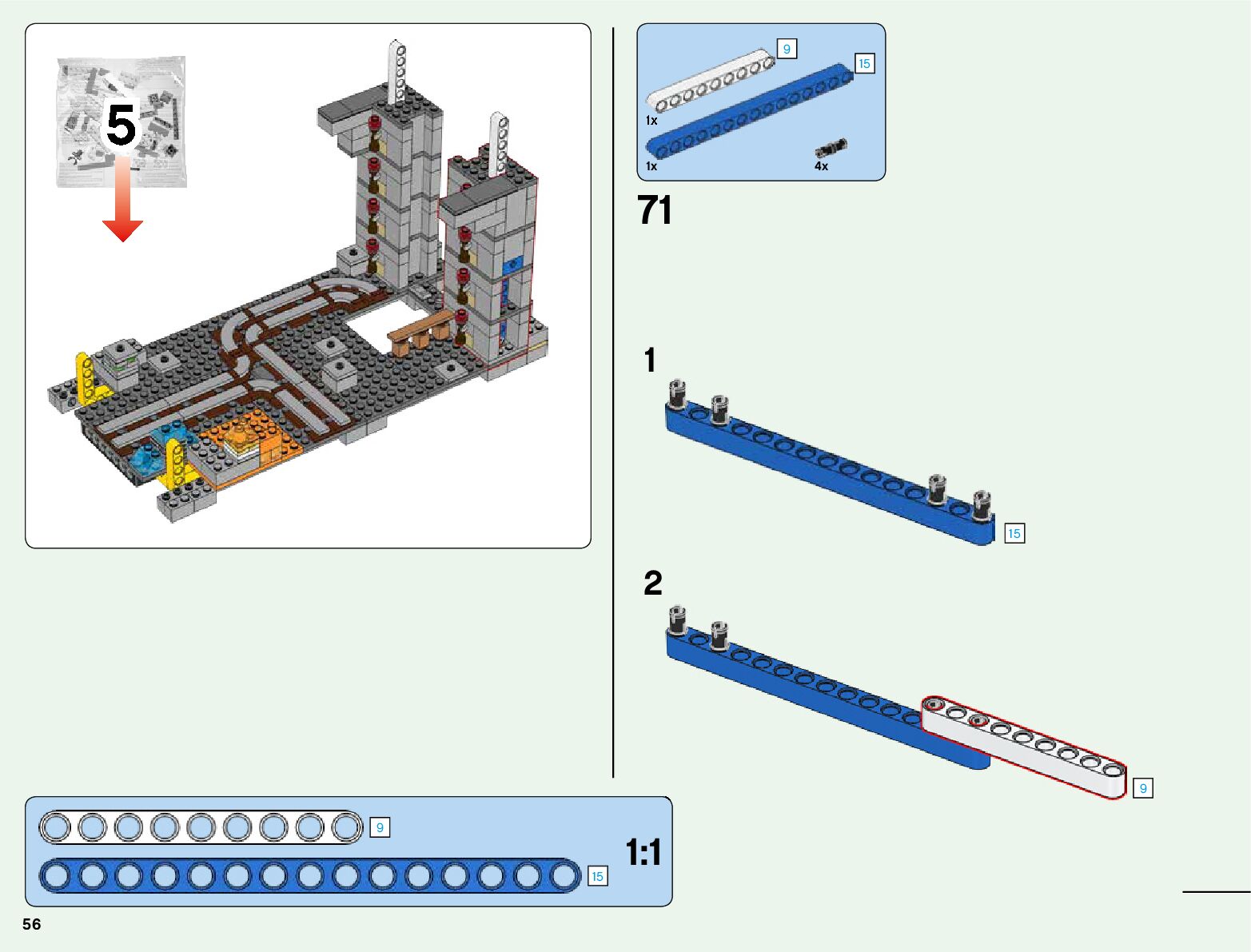 5

9
15
1x
1x
4x

71

1
15

2
9

9
15
1:1

56