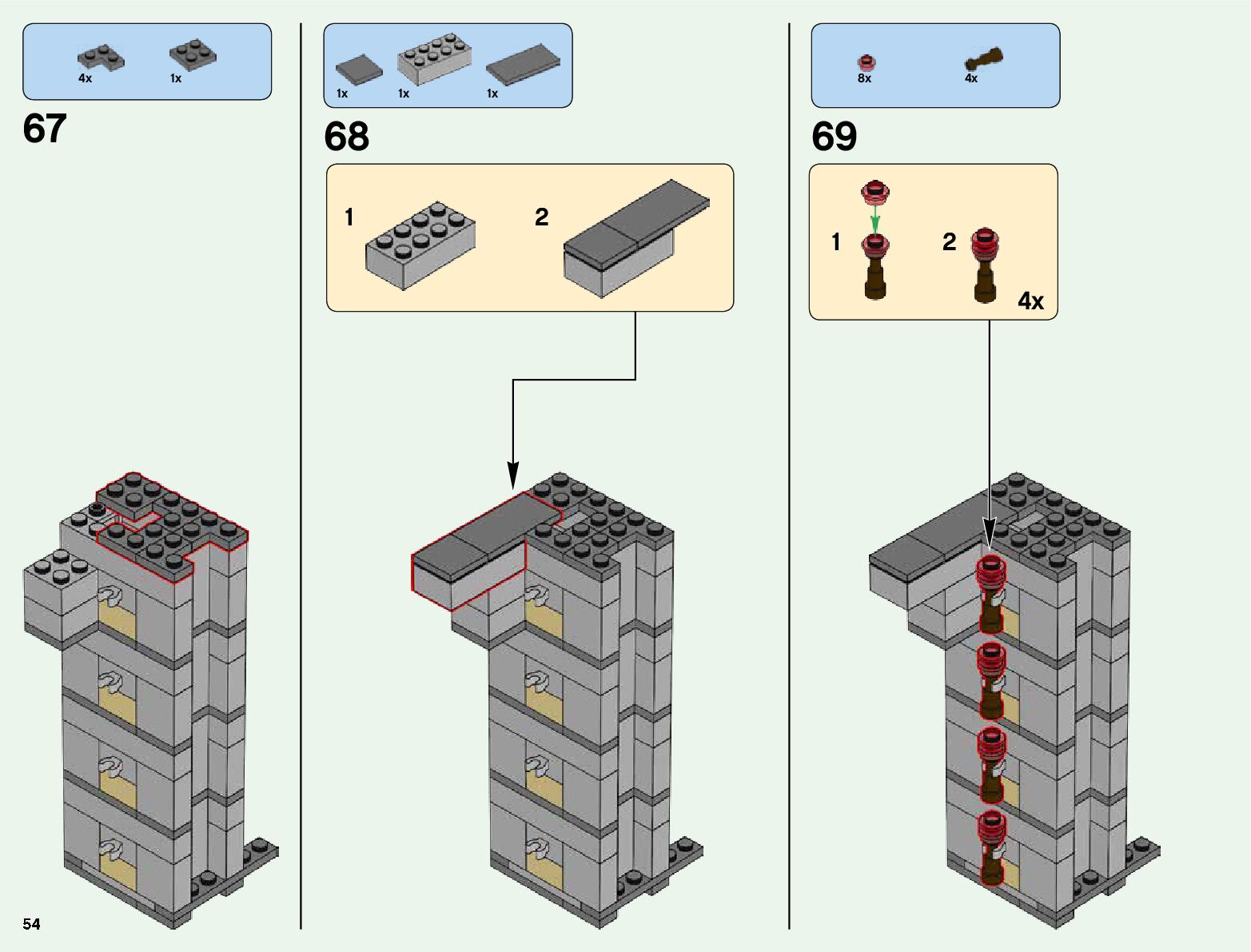 4x 1x

67

1x 1x 1x

68

1

2

8x 4x

69

1

2

4x

54