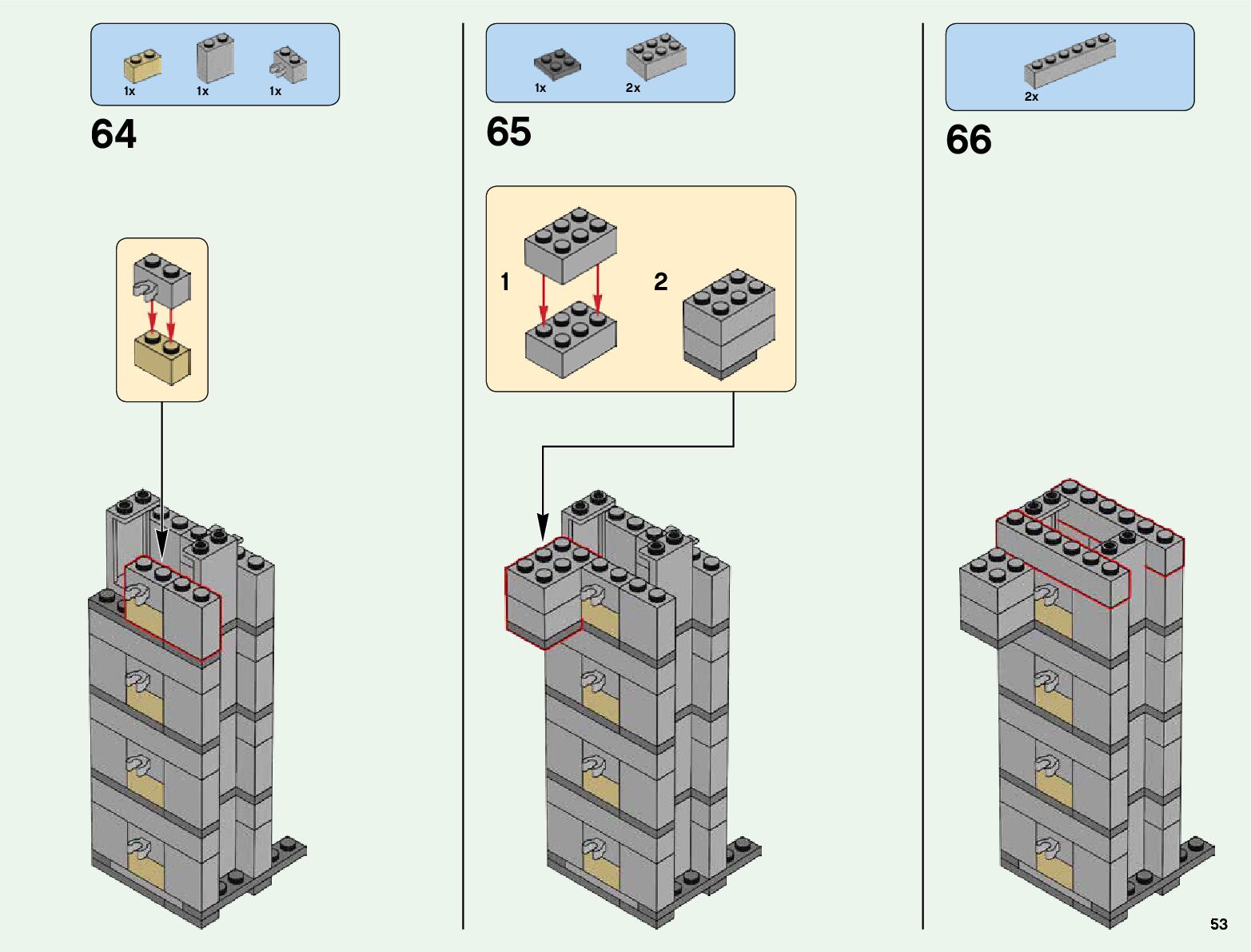 1x 1x 1x

64

1x 2x

65

1

2

2x

66

53