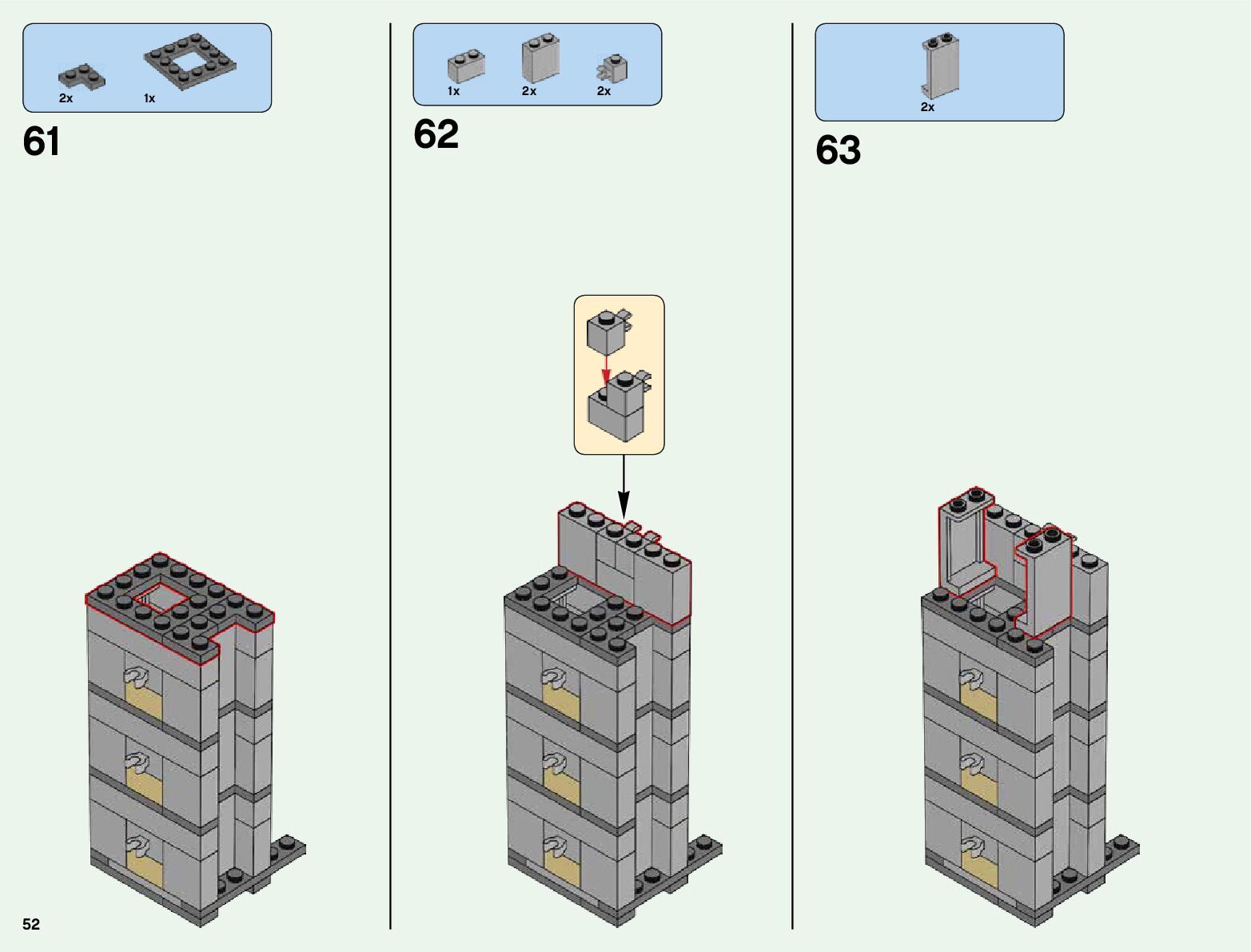 2x 1x

61

1x 2x 2x

62

2x

63

52