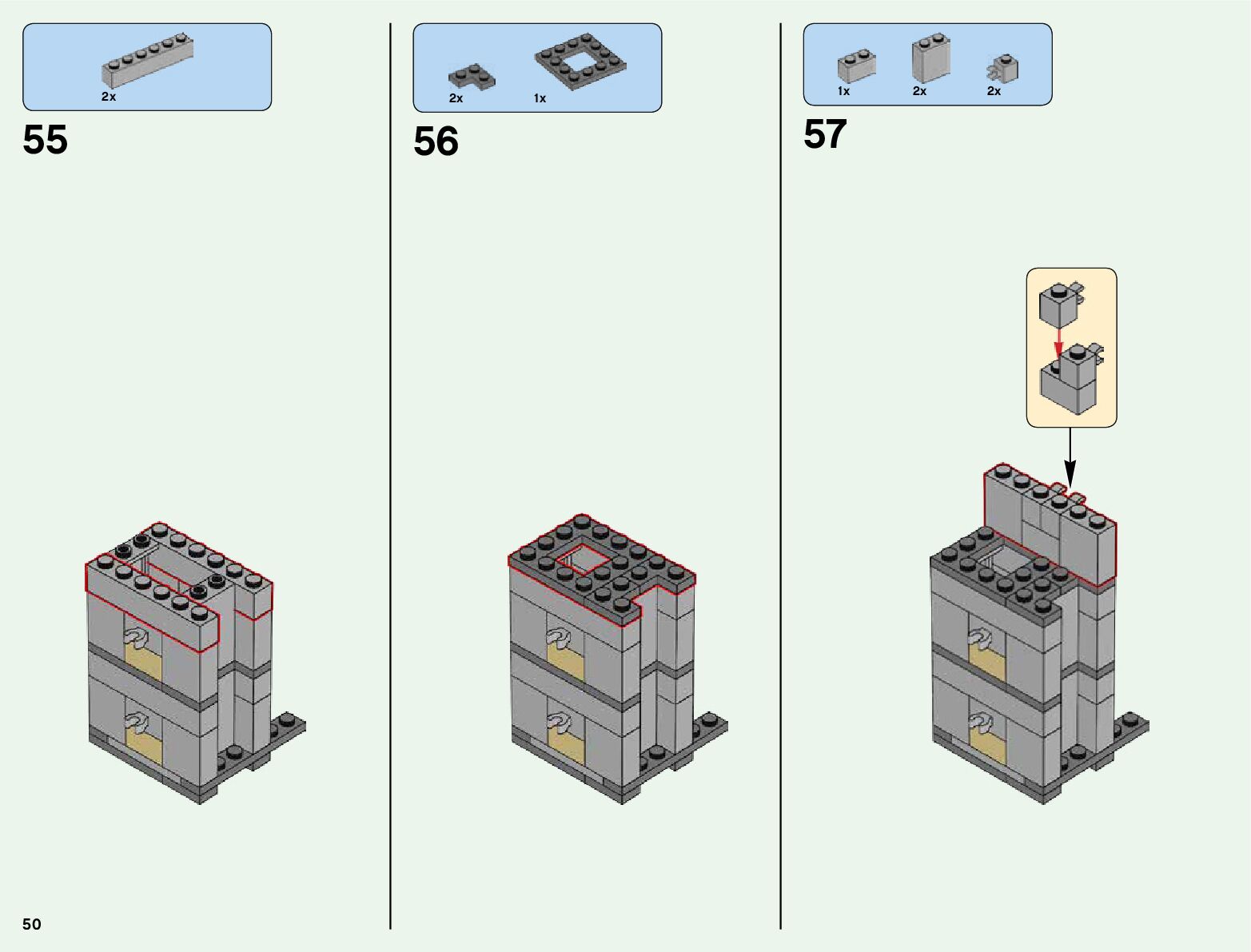 2x

55

2x
1x

56

1x
2x
2x

57

50