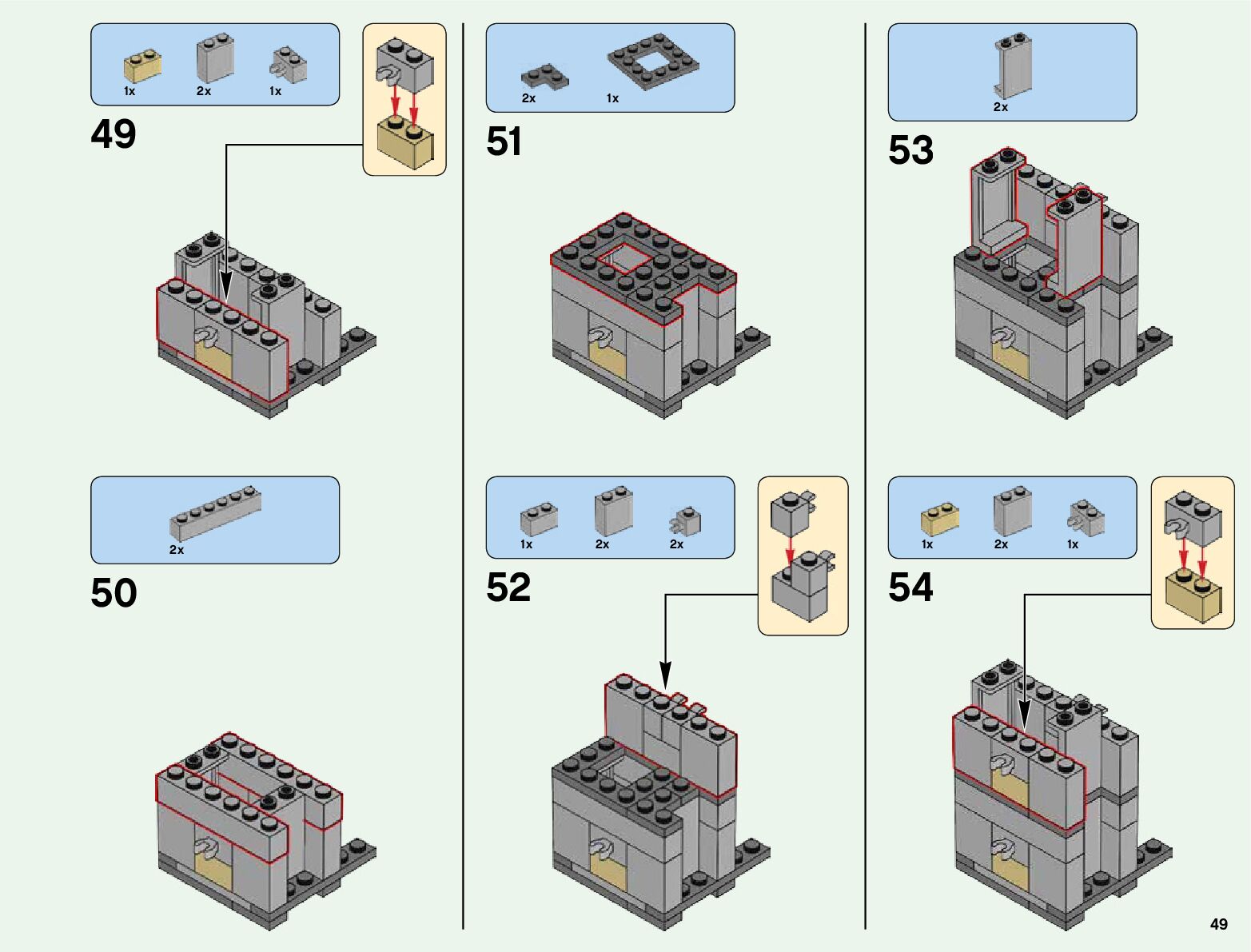 1x 2x 1x

49

2x

50

2x 1x

51

1x 2x 2x

52

2x

53

1x 2x 1x

54

49