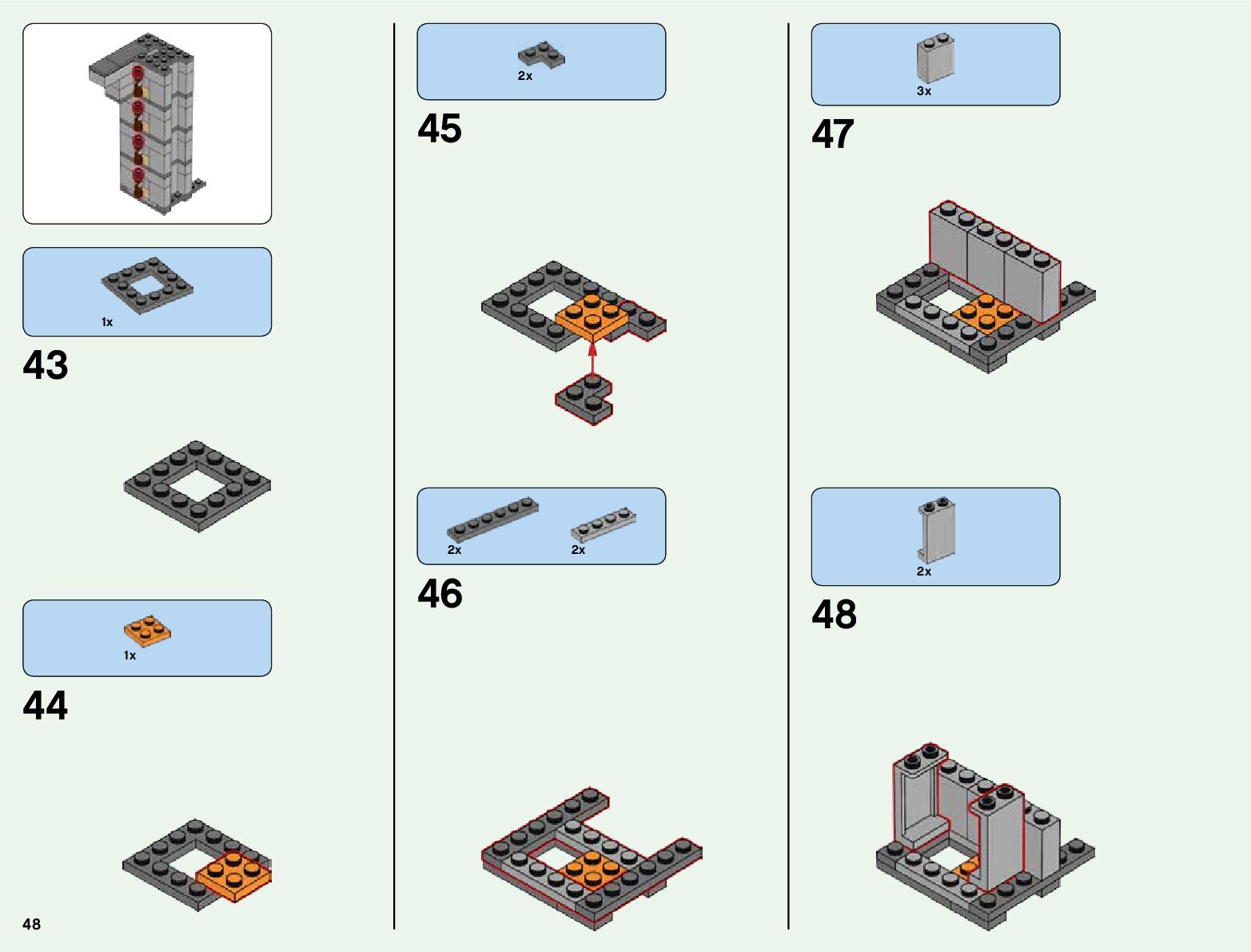 1x

43

1x

44

48

2x

45

2x

2x

46

3x

47

2x

48