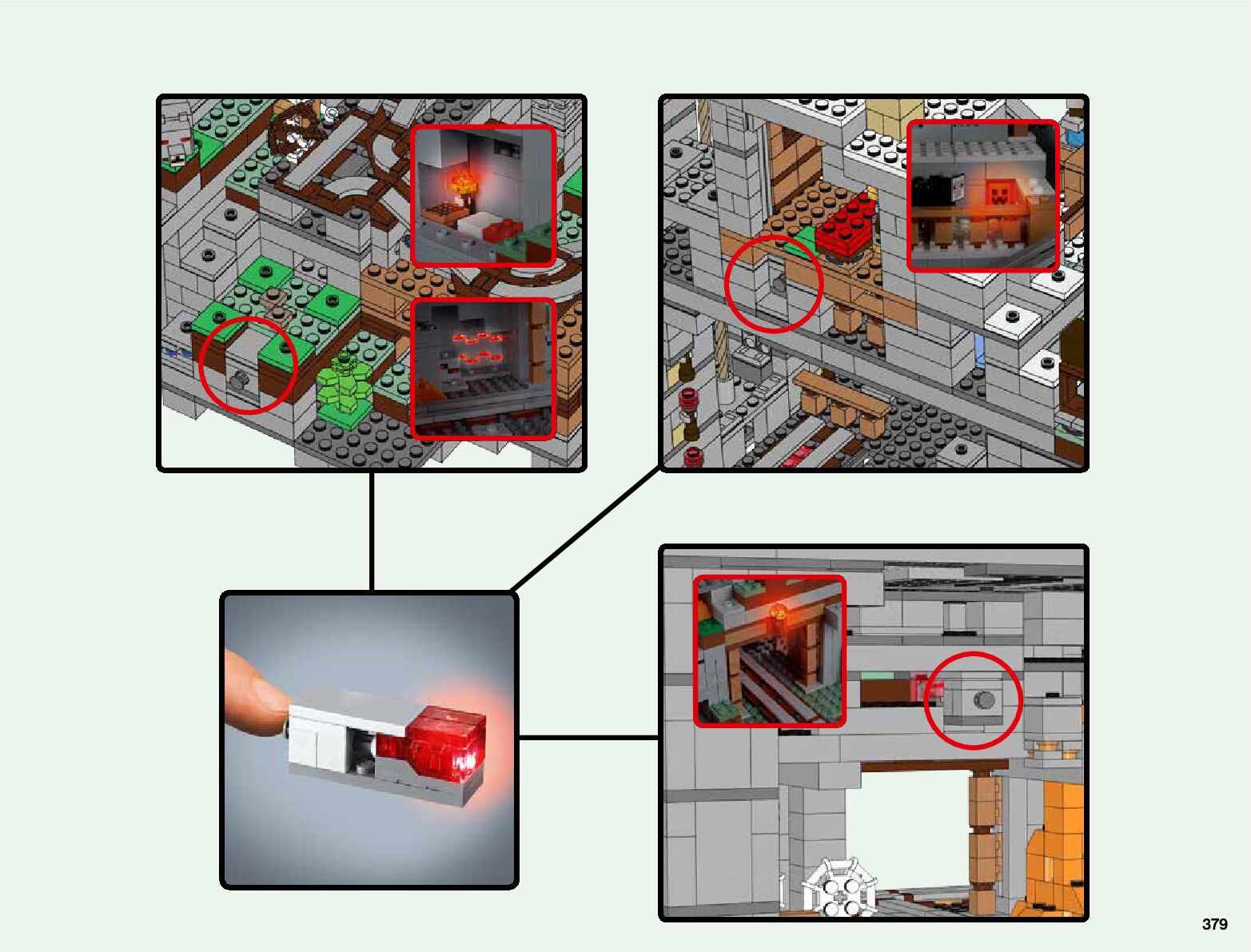 379