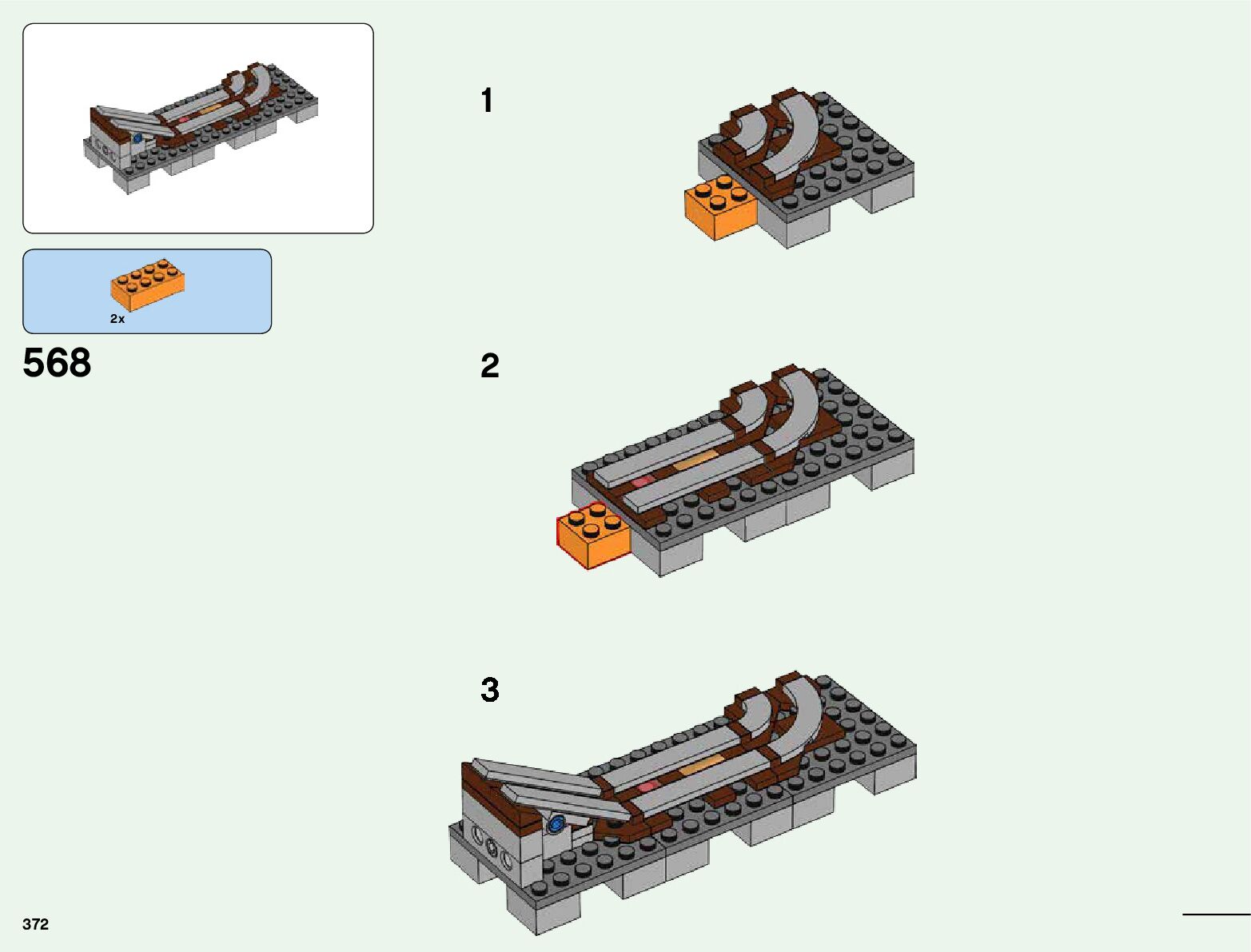 2x

568

1

2

3

372