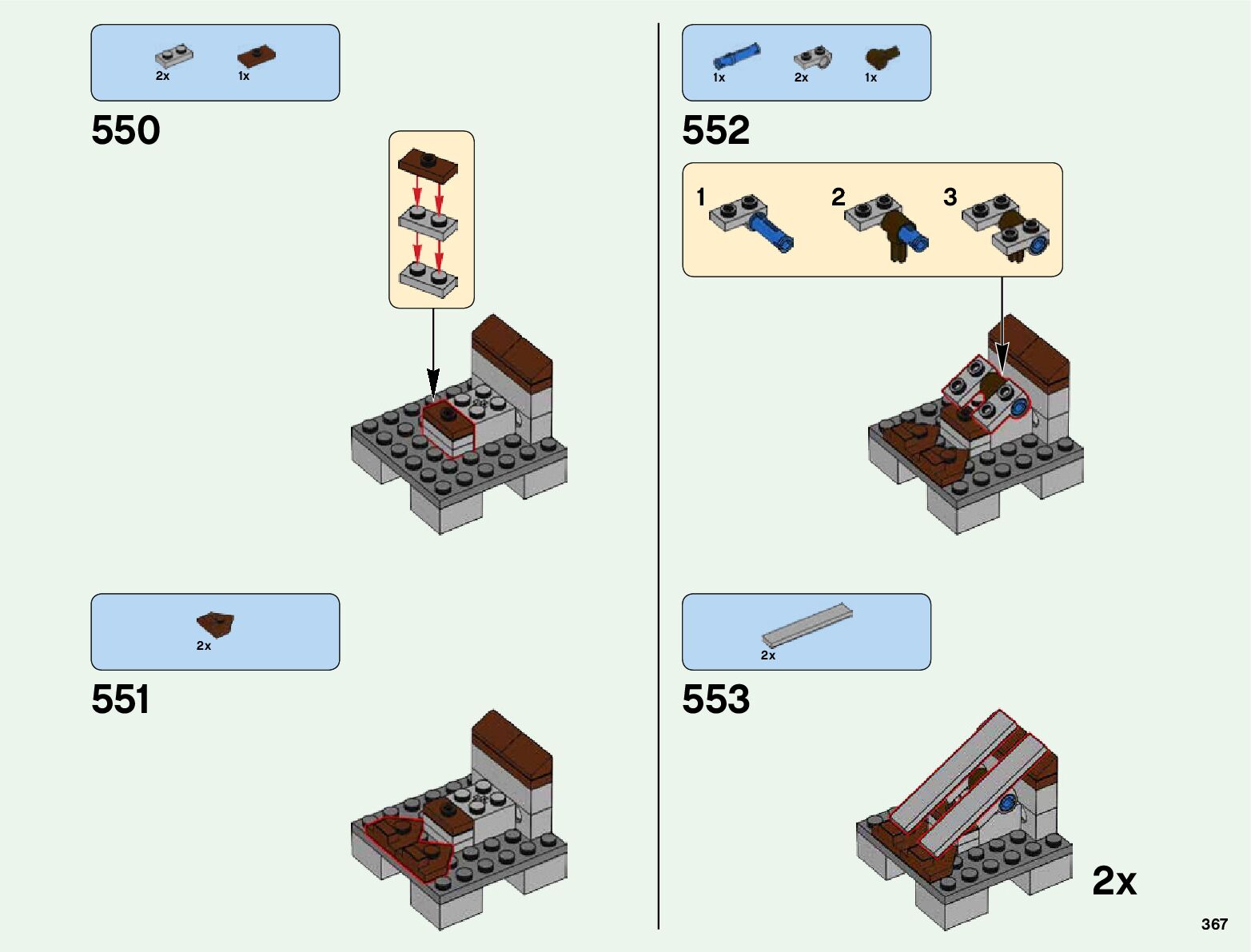 2x 1x

550

2x

551

1x 2x 1x

552

1 2 3

2x

553

2x

367