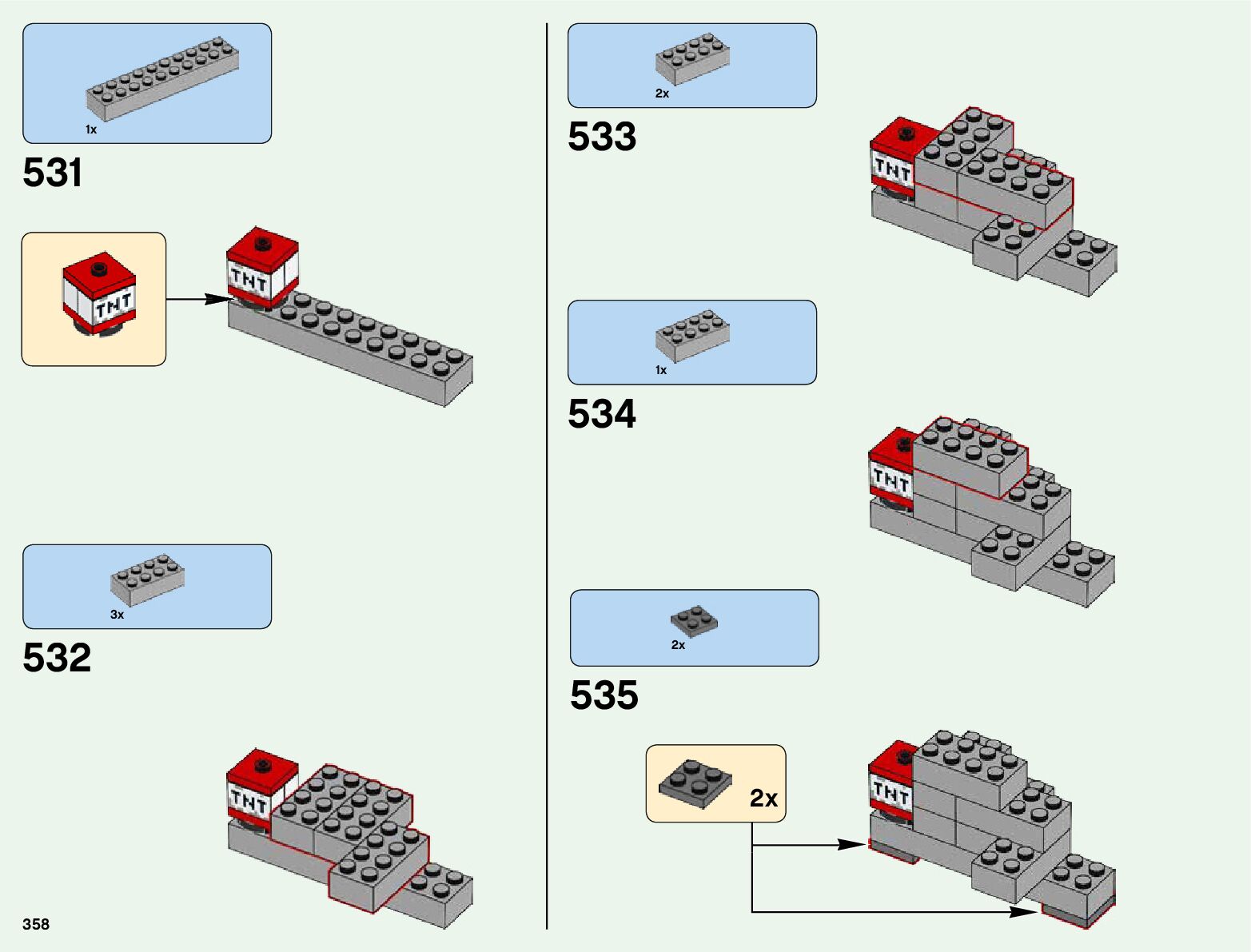 1x

531

TNT

TNT

3x

532

TNT

358

2x

533

TNT

1x

534

TNT

2x

535

2x

TNT