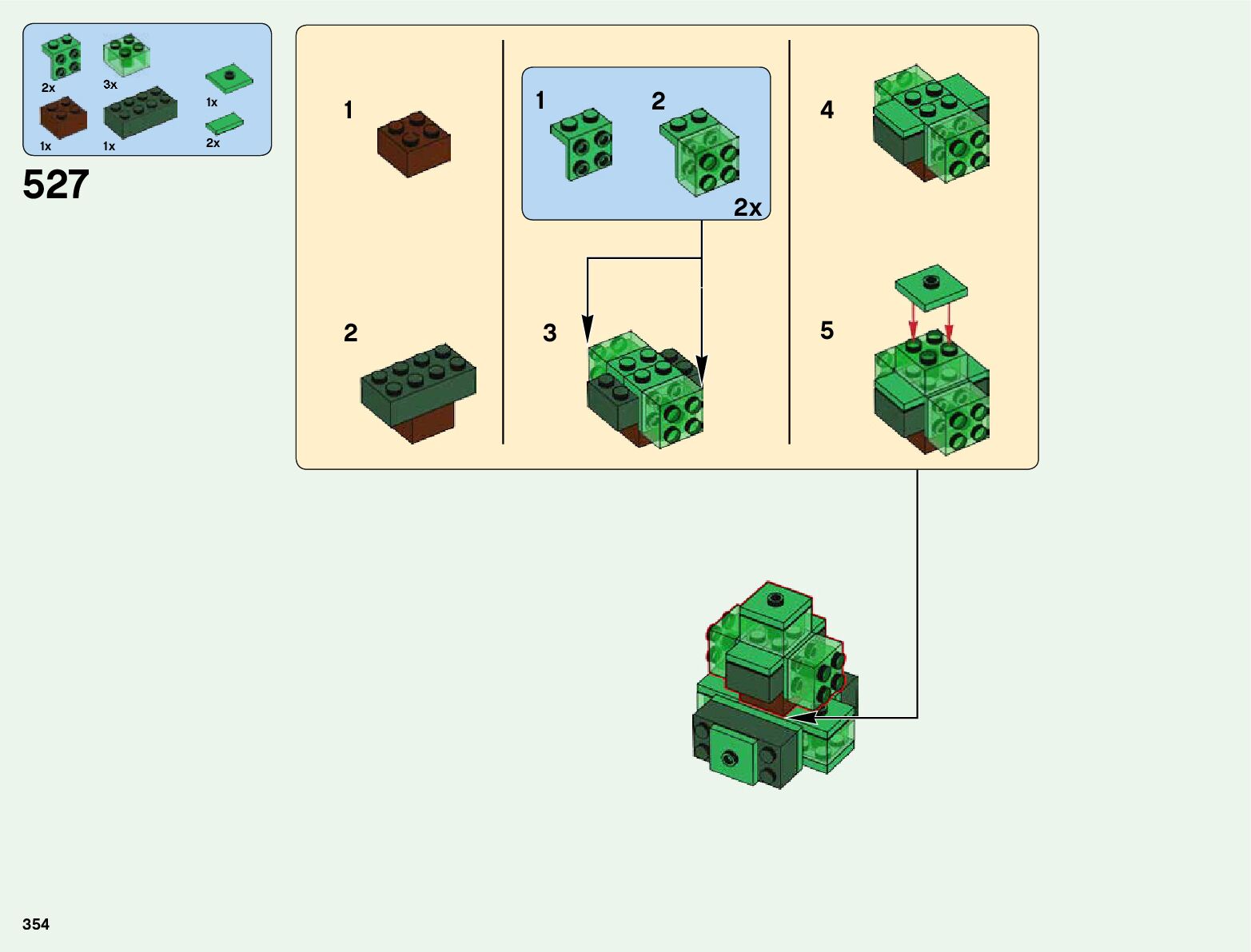 2x
3x
1x
1x
1x
2x

527

1

2

1
2
2x

3

4

5

354