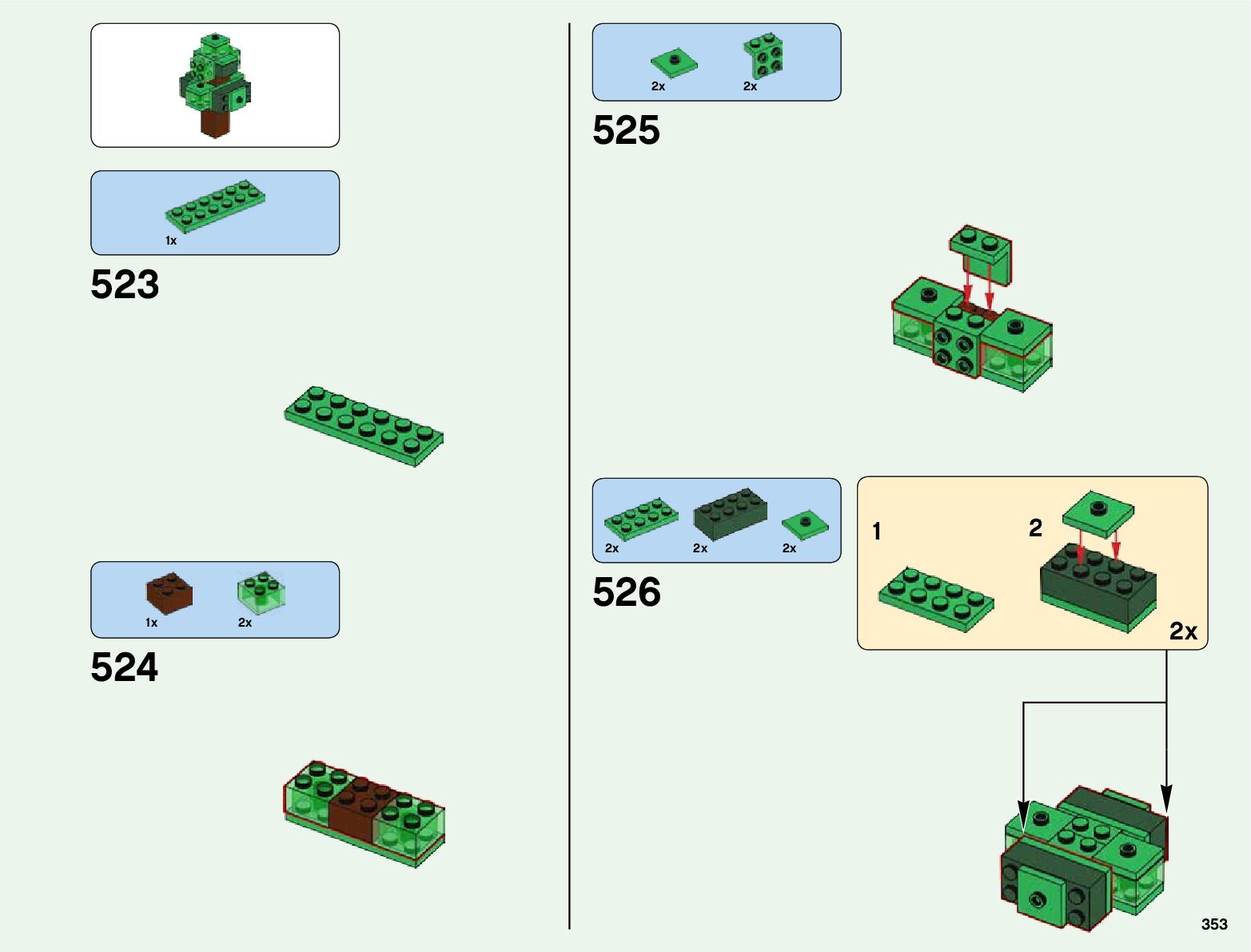 1x

523

1x 2x

524

2x 2x

525

2x 2x 2x

526

1

2

2x

353