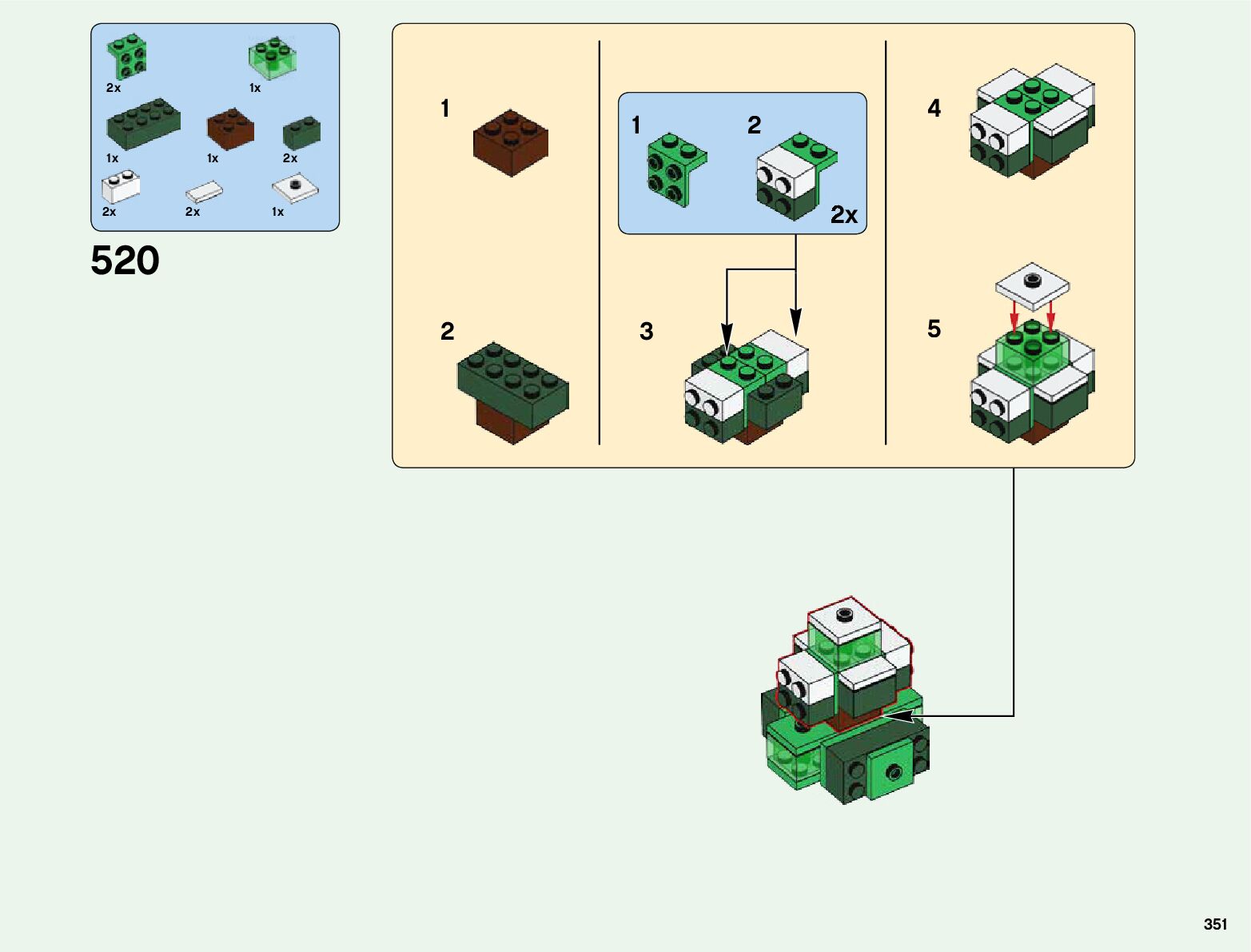 2x
1x
1x
1x
2x
2x
2x
1x

520

1

2

1
2
2x

3

4

5

351