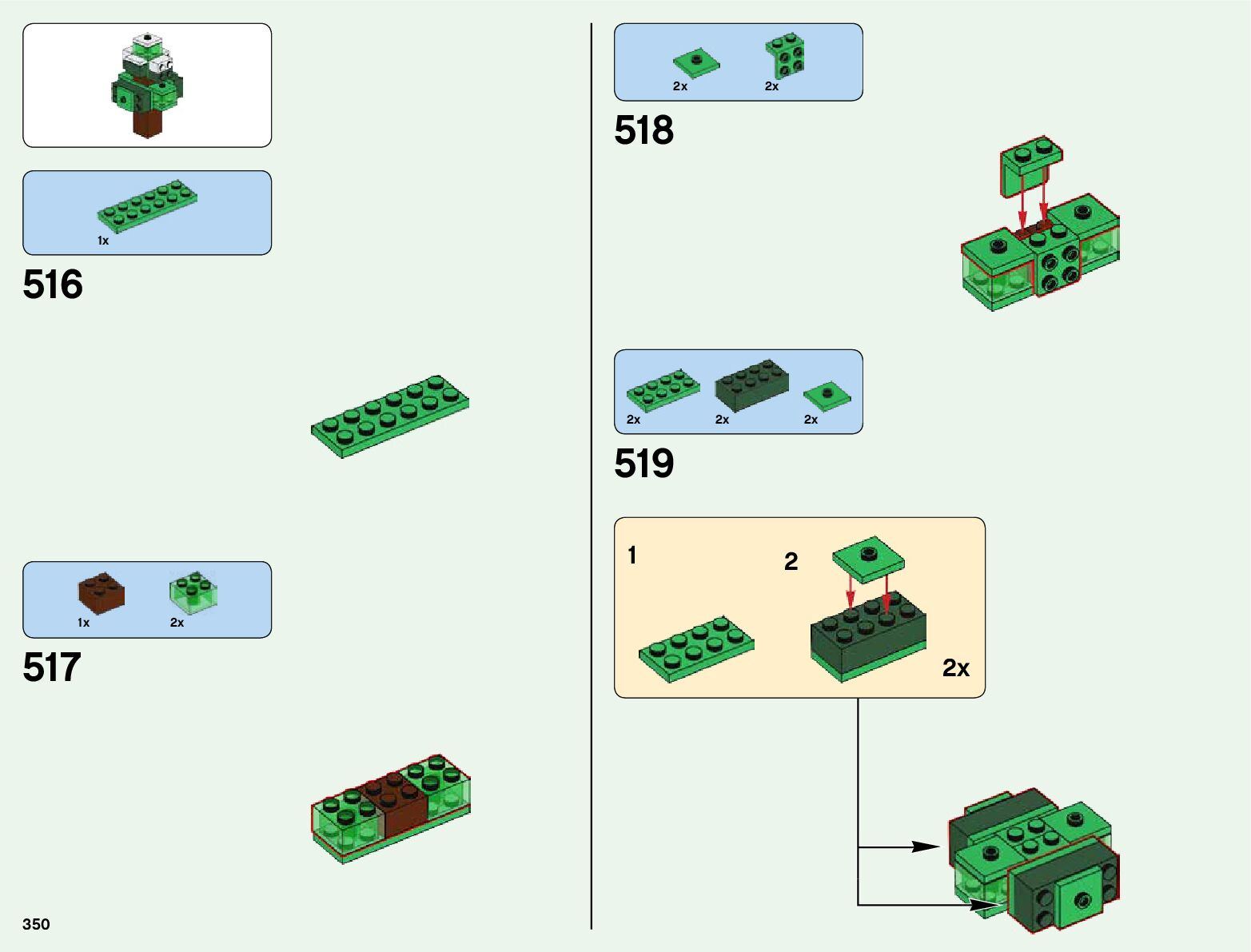 1x

516

1x 2x

517

350

2x 2x

518

2x 2x 2x

519

1

2

2x