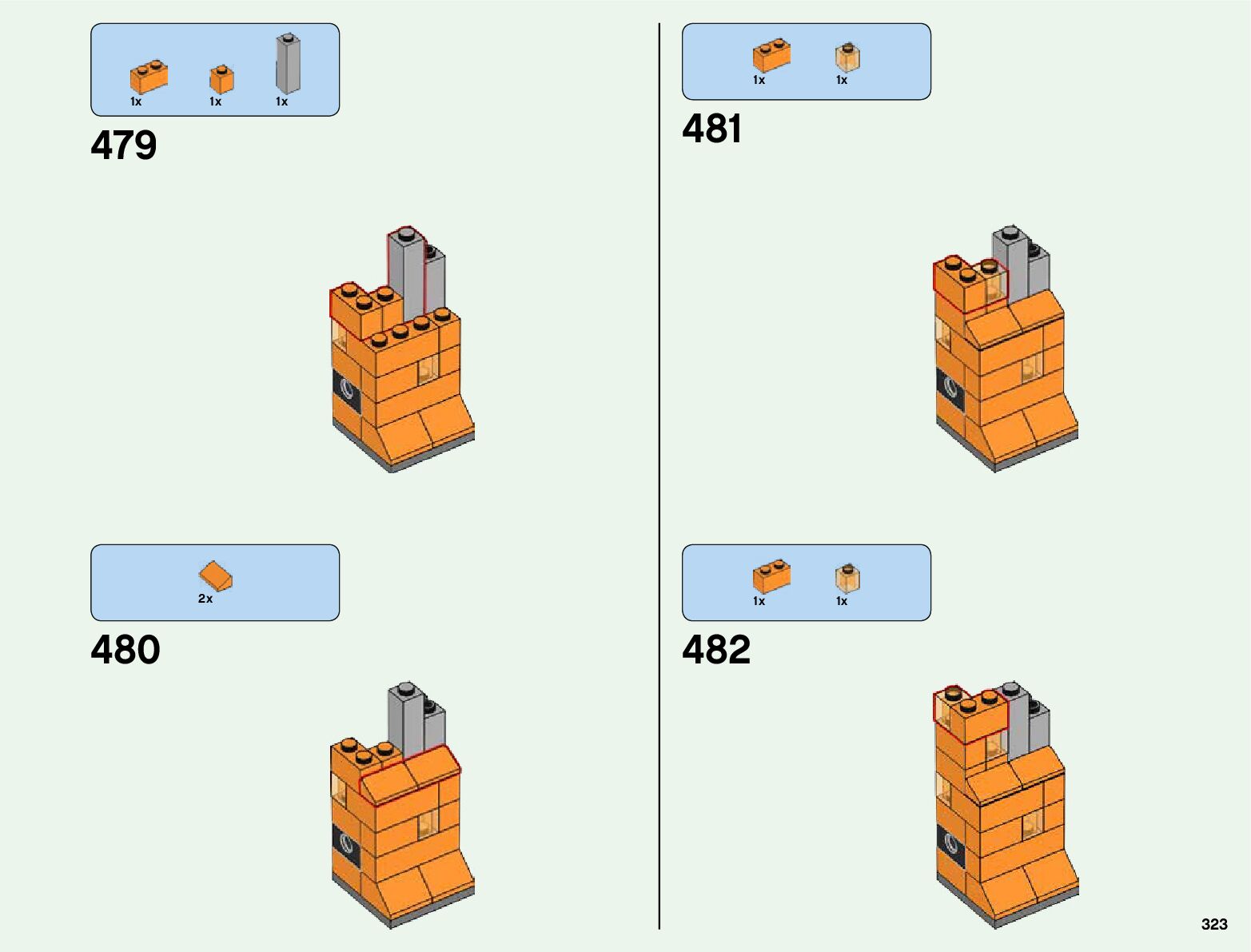 1x 1x 1x

479

2x

480

1x 1x

481

1x 1x

482

323