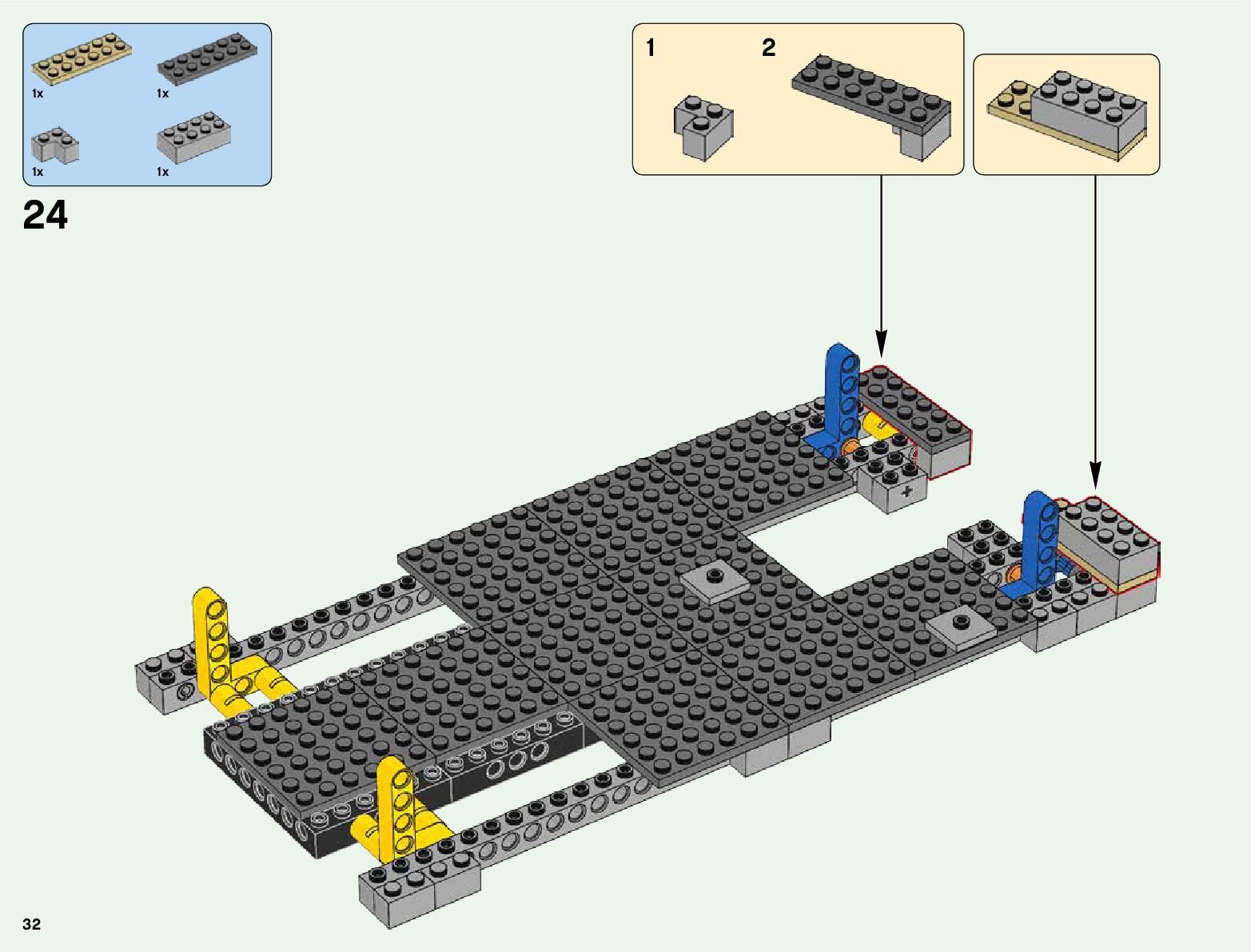 1x
1x
1x
1x

24

1
2

32