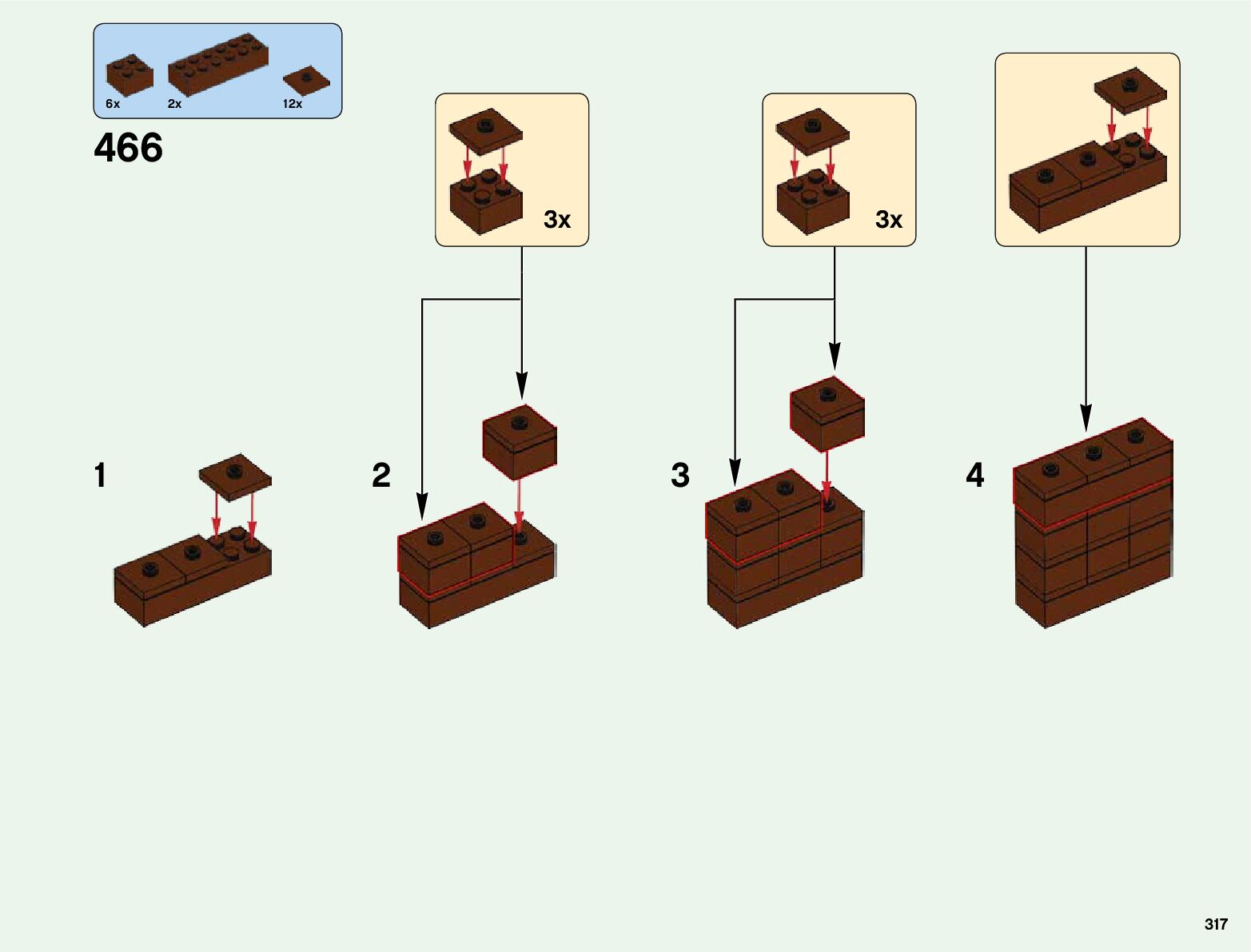 6x
2x
12x

466

3x

3x

1

2

3

4

317