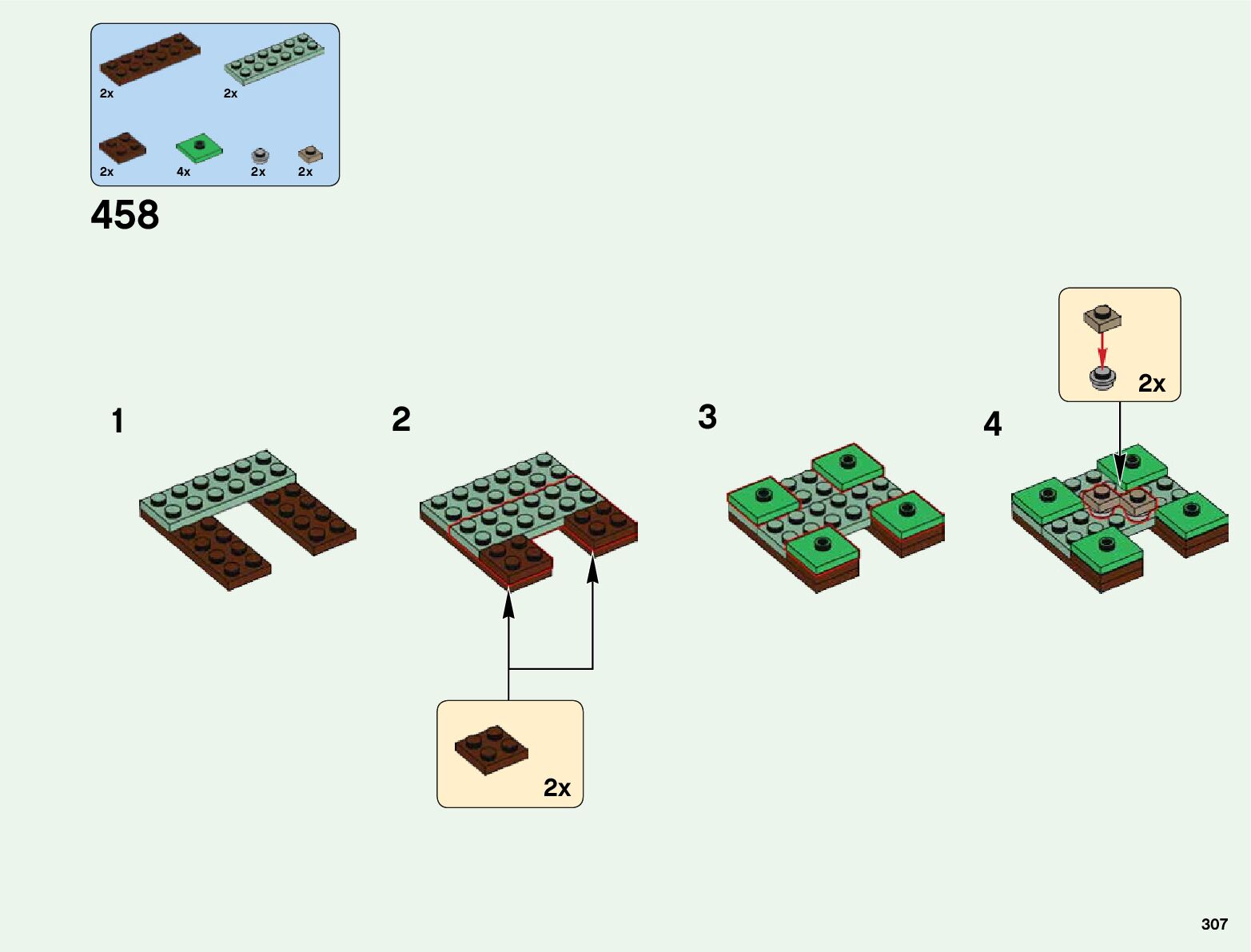 2x
2x
2x
4x
2x
2x

458

1

2

2x

3

4

2x

307