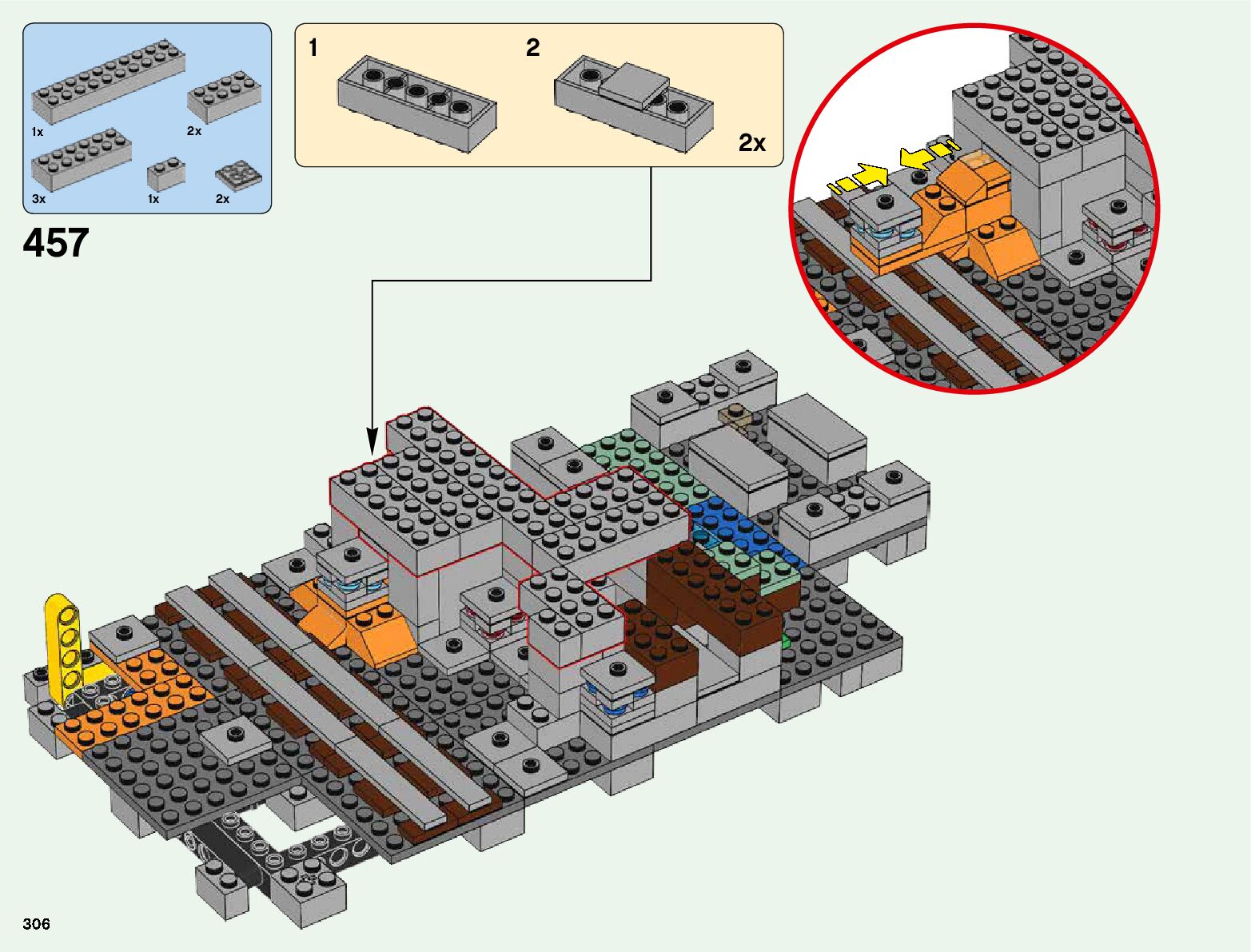 1x
2x
3x
1x
2x

457

1
2
2x

306