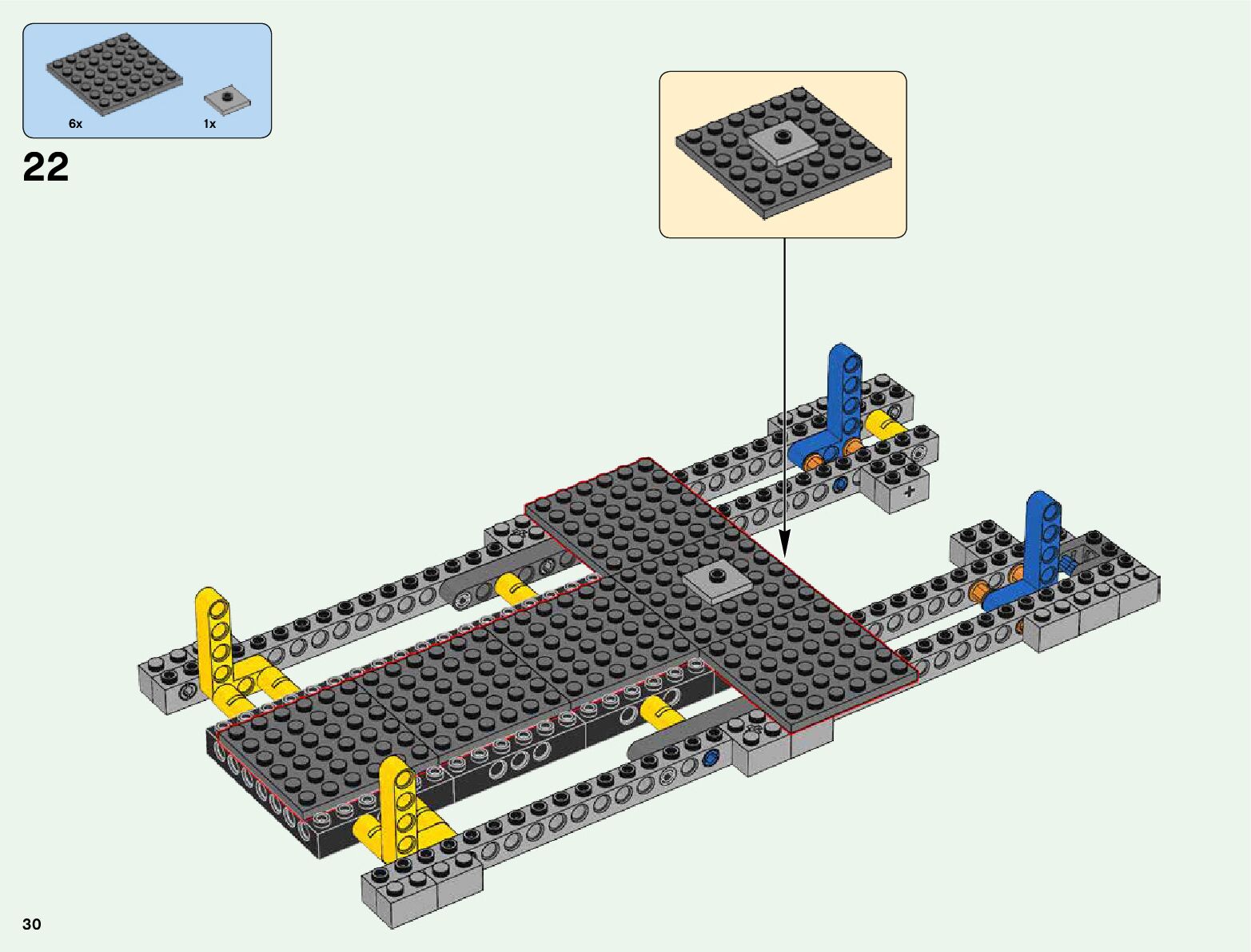 6x
1x
22
30