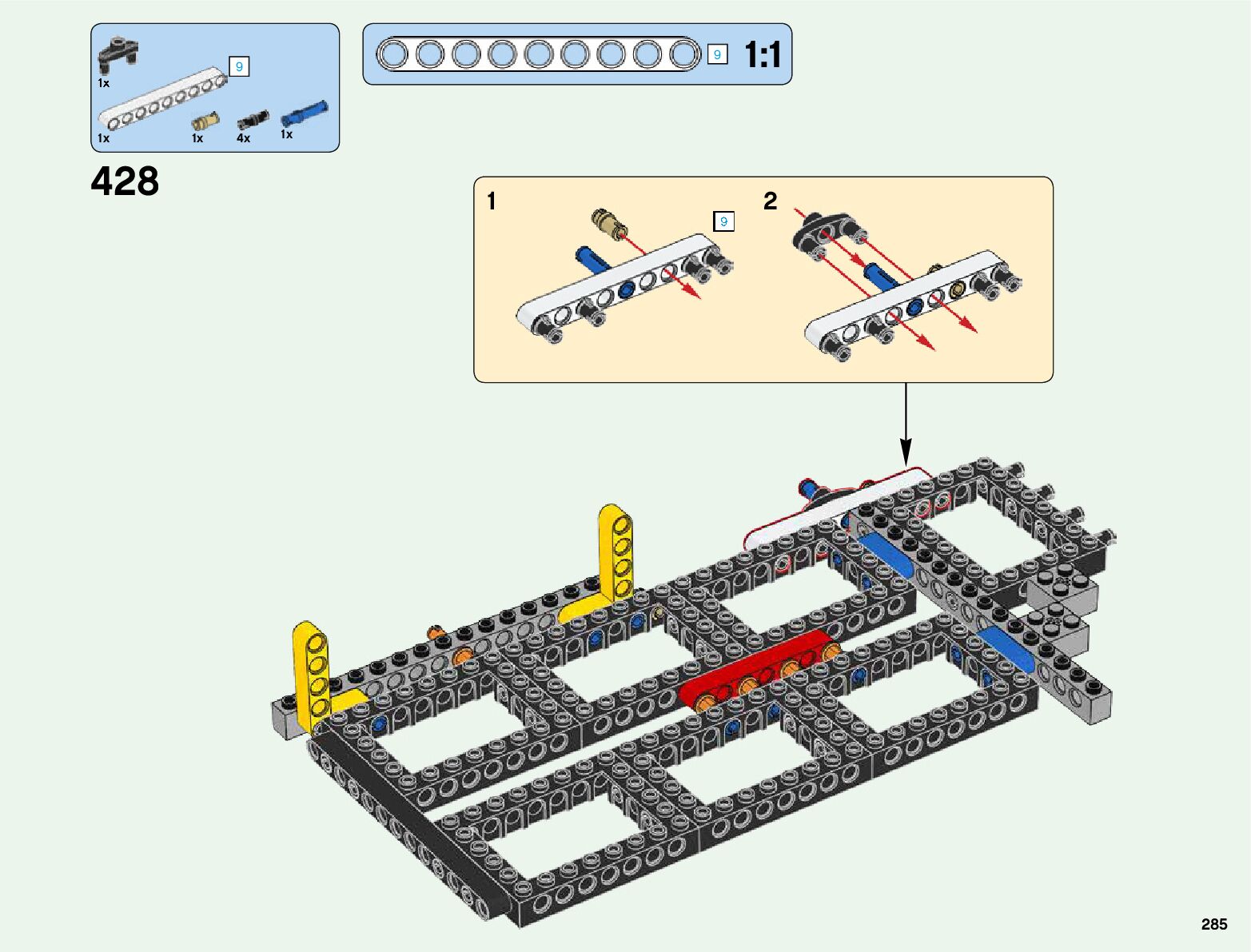 1x
9
1x
1x
4x
1x

9 1:1

428

1
9
2

285