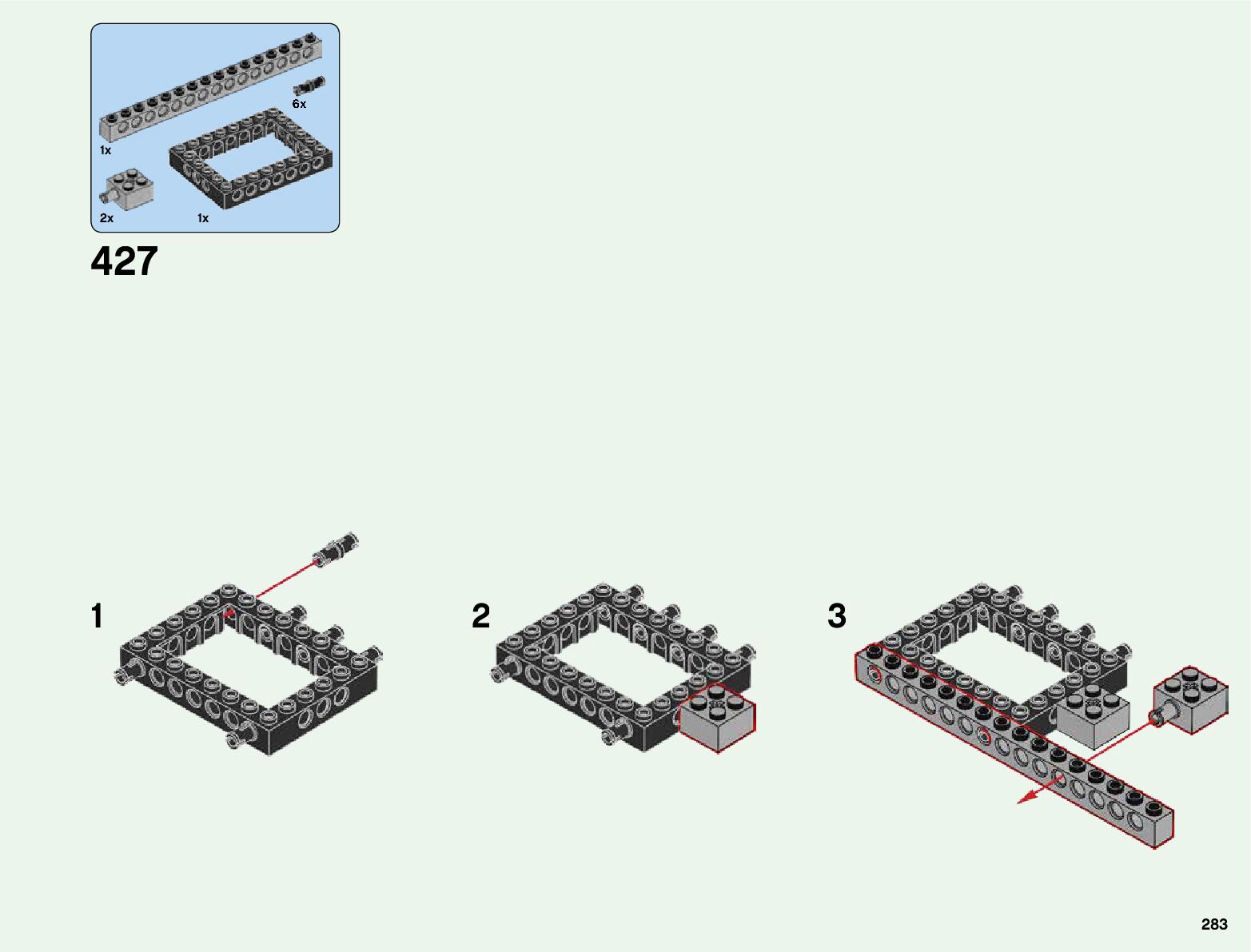 6x

1x

2x

1x

427

1

2

3

283