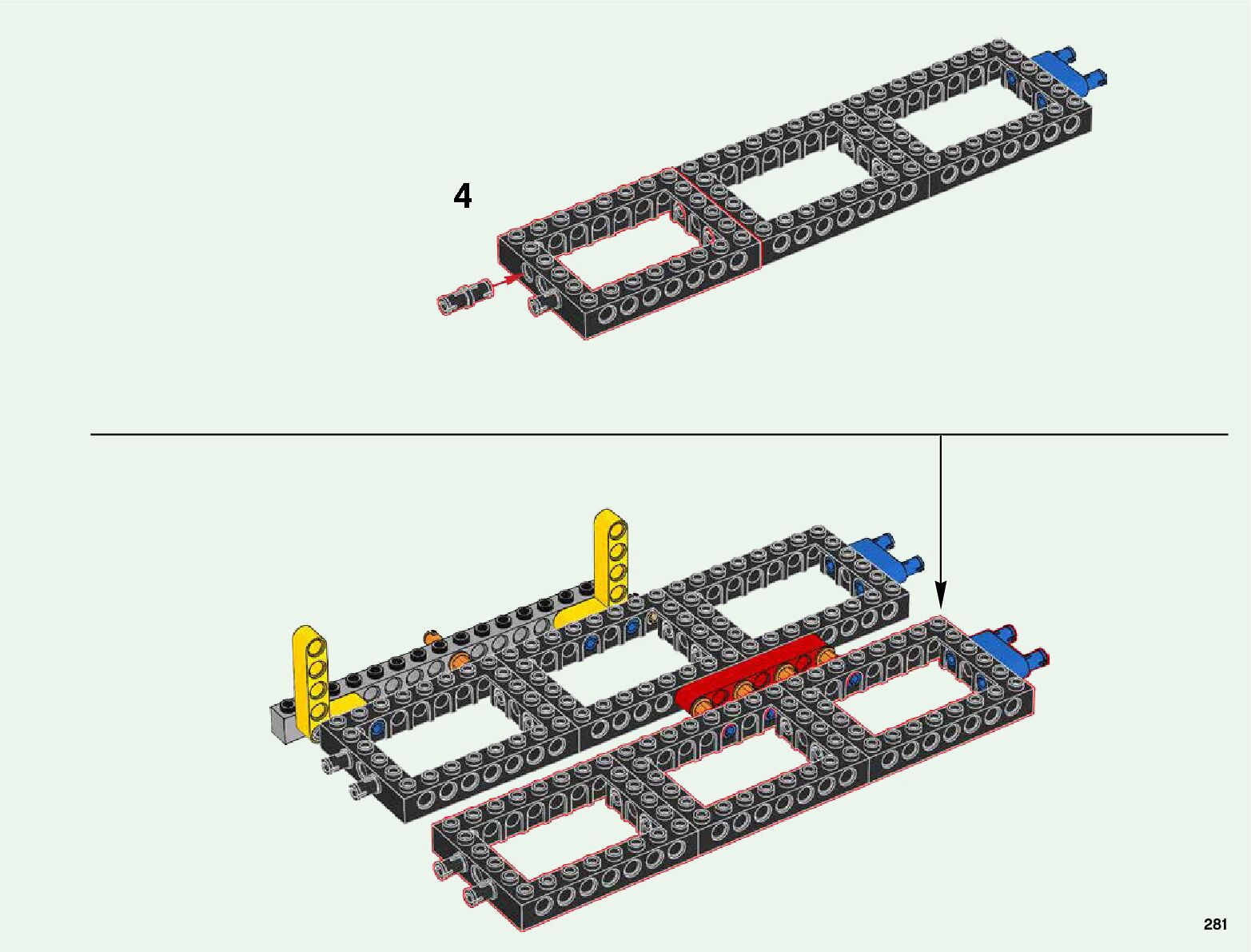 4

281