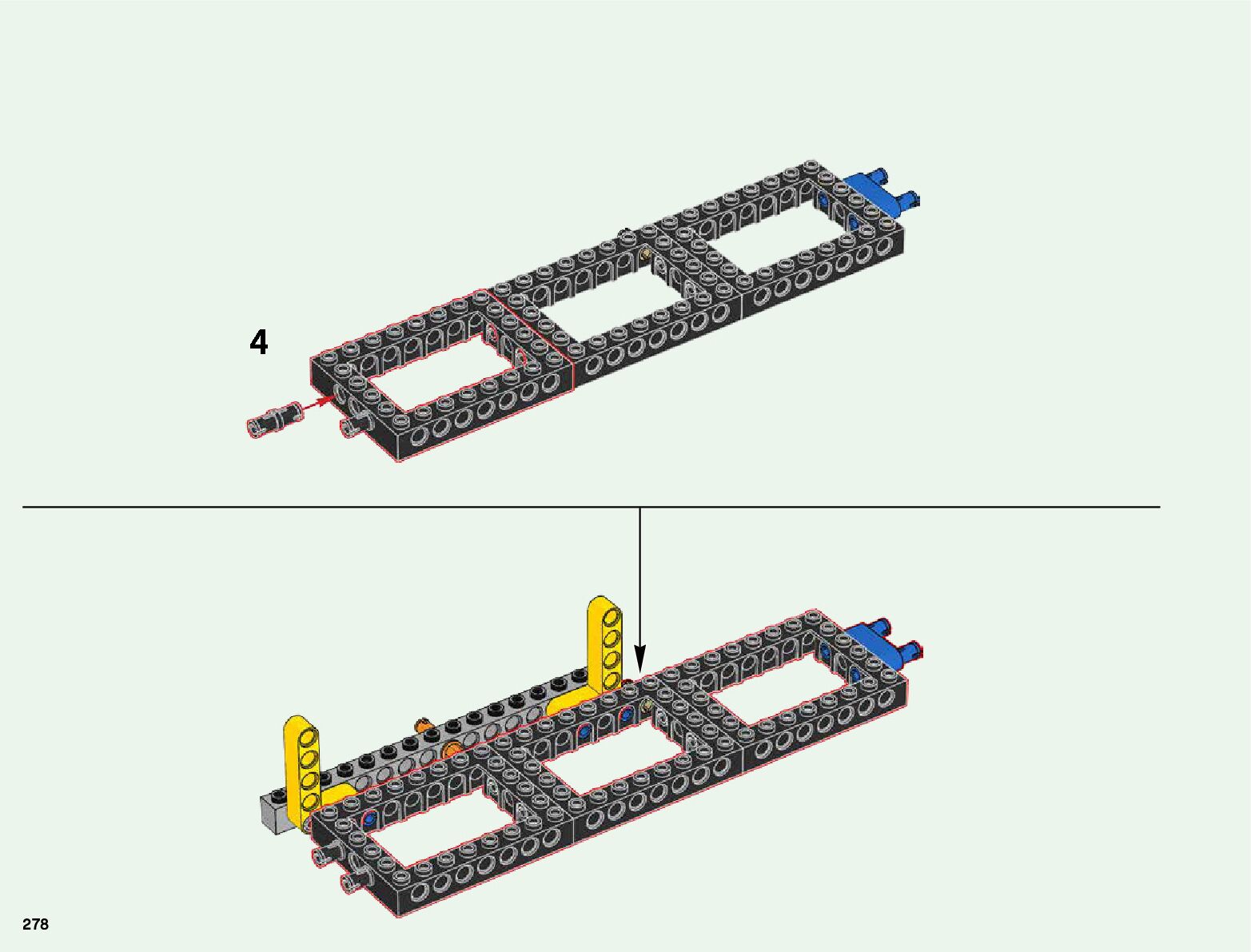 4

278