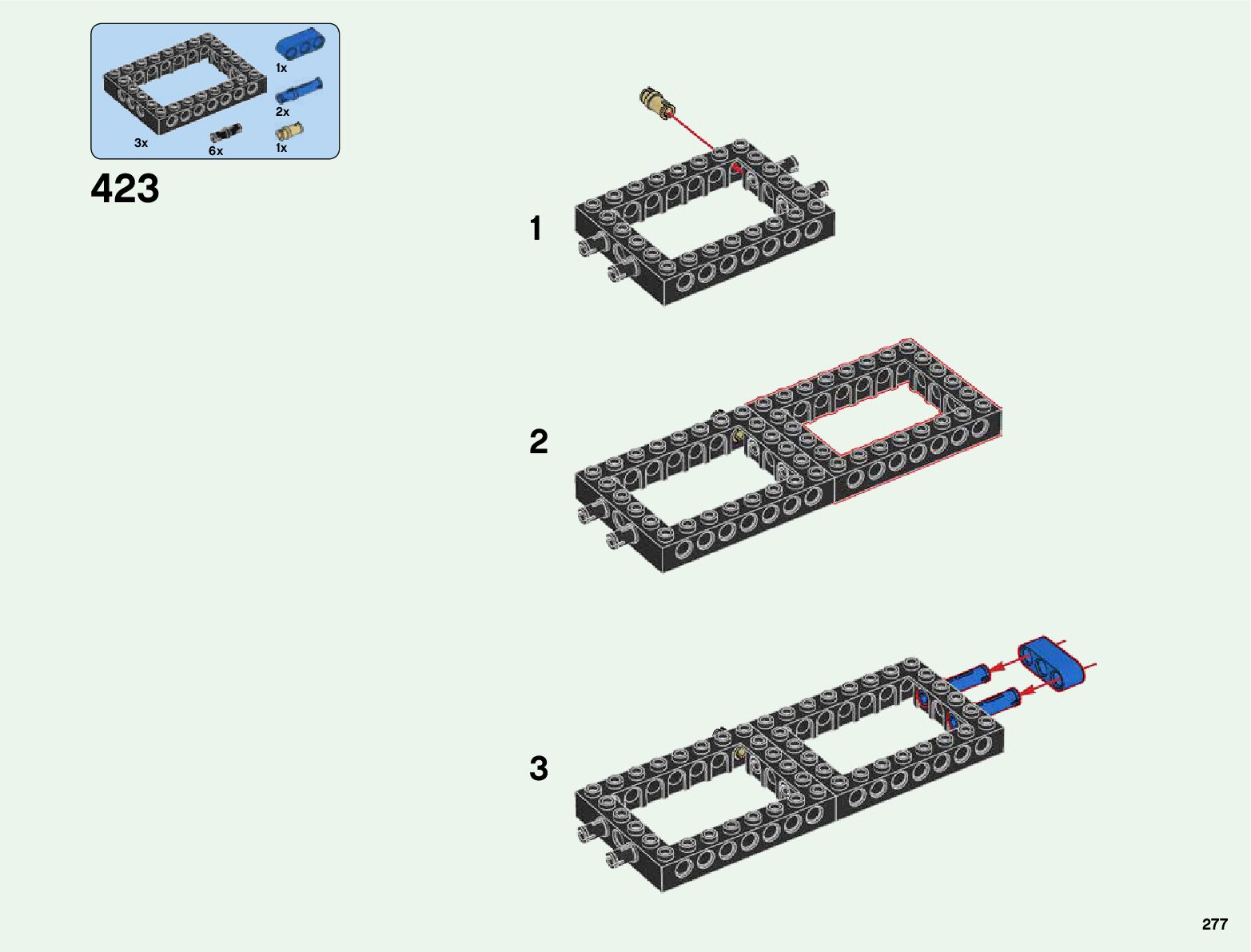 1x
2x
3x
6x
1x
423
1
2
3
277