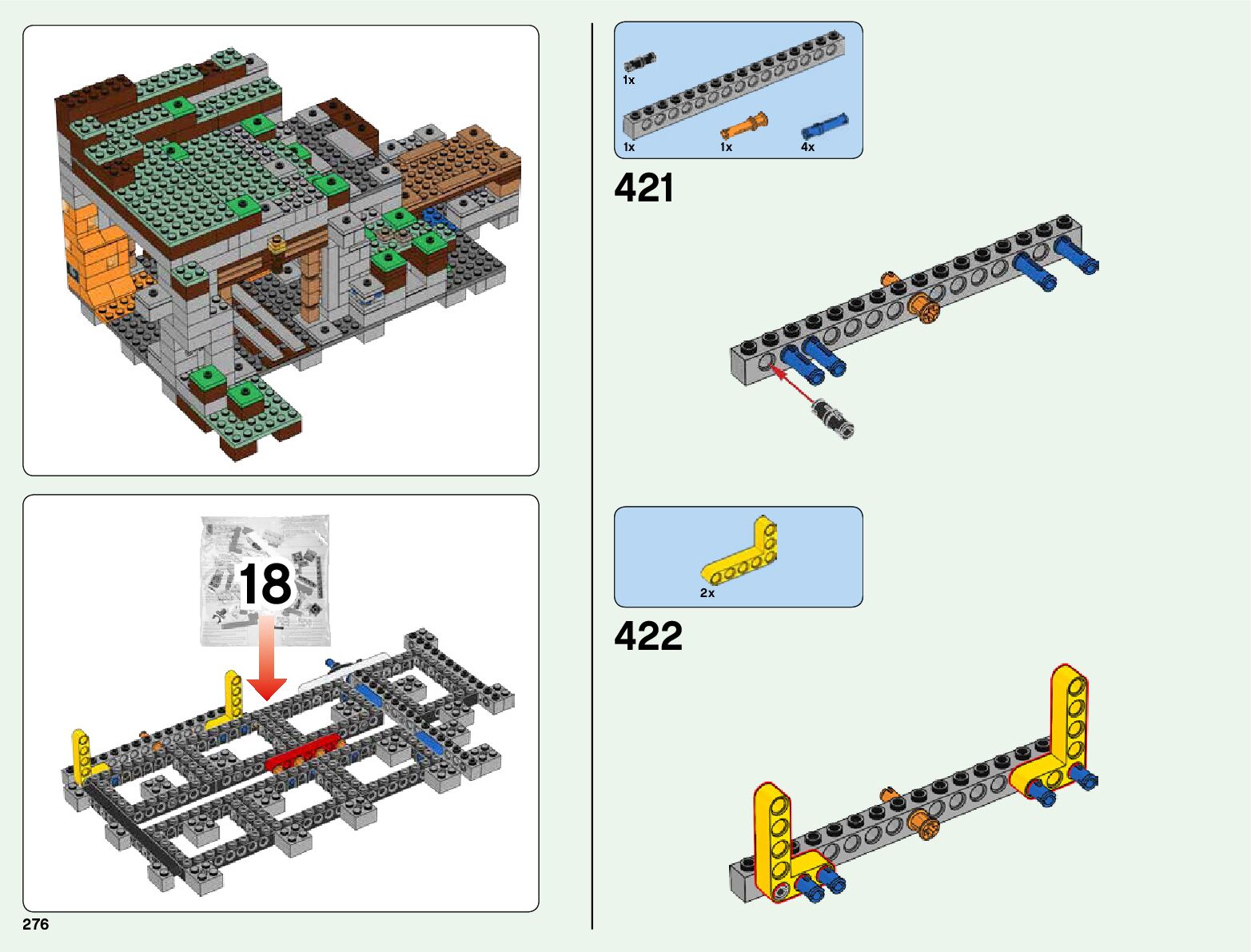 18

276

1x
1x
1x
4x

421

2x

422