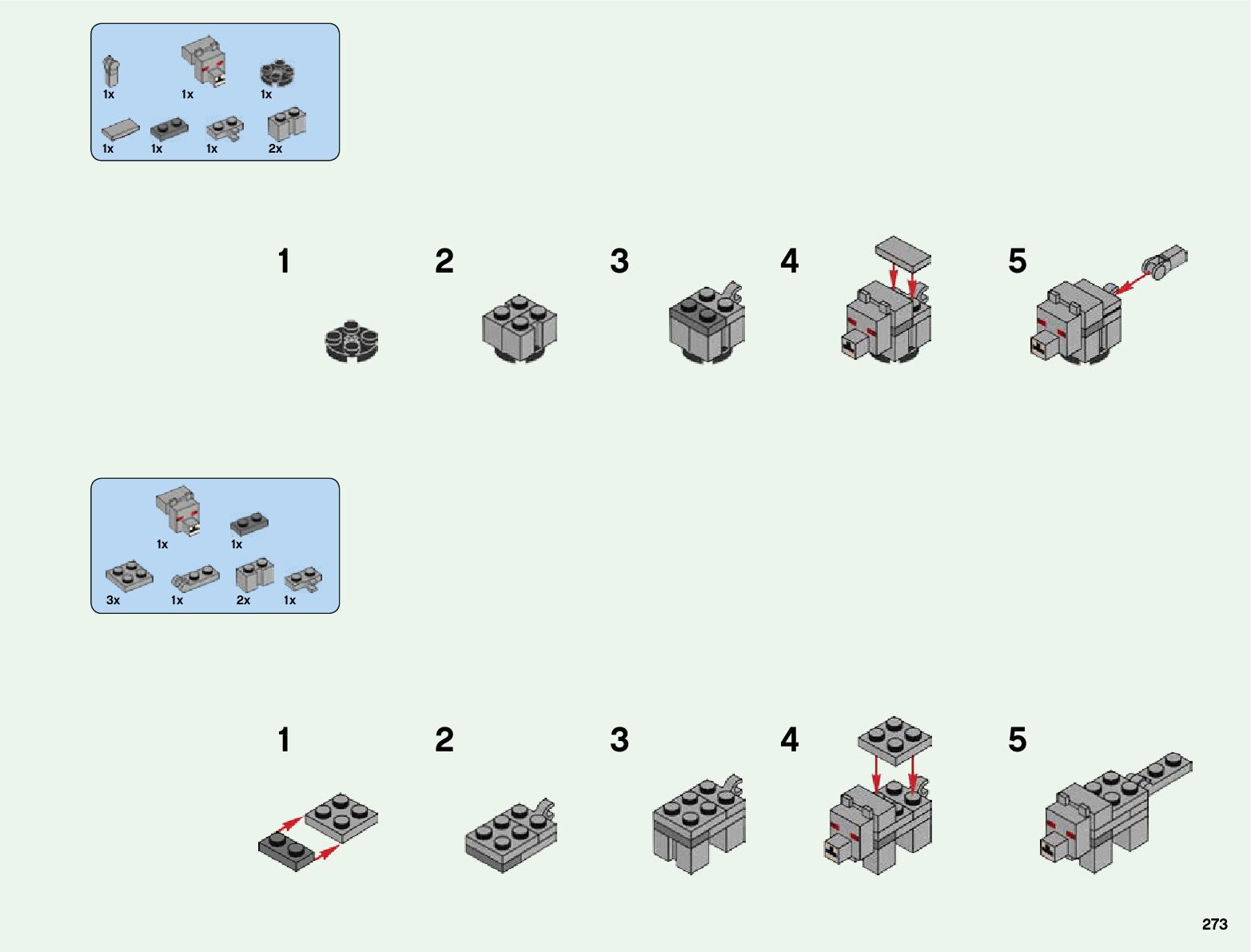 1x 1x 1x
1x 1x 1x 2x

1 2 3 4 5

1x 1x
3x 1x 2x 1x

1 2 3 4 5

273