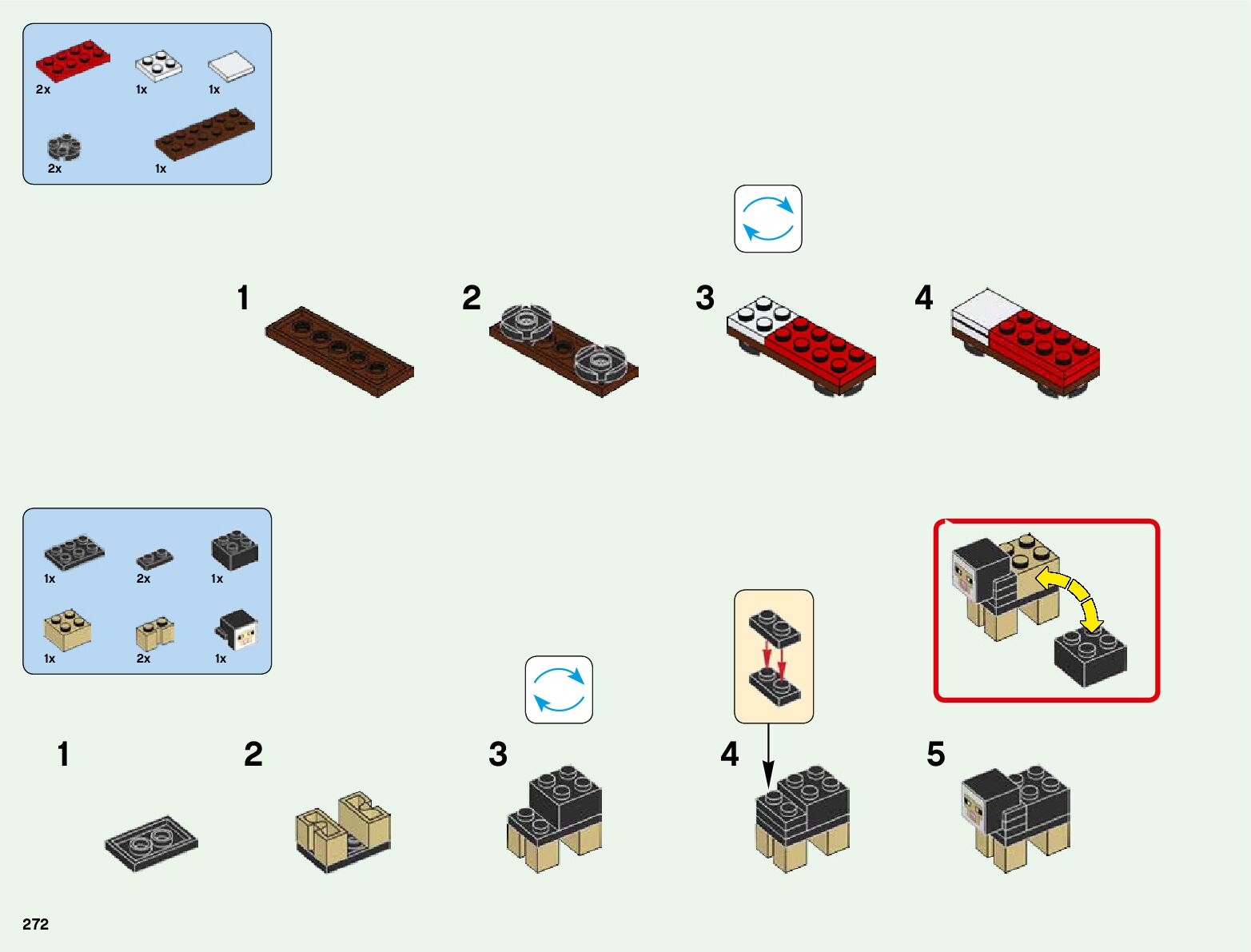 2x
1x
1x
2x
1x

1
2
3
4

1x
2x
1x
1x
2x
1x

1
2
3
4
5

272