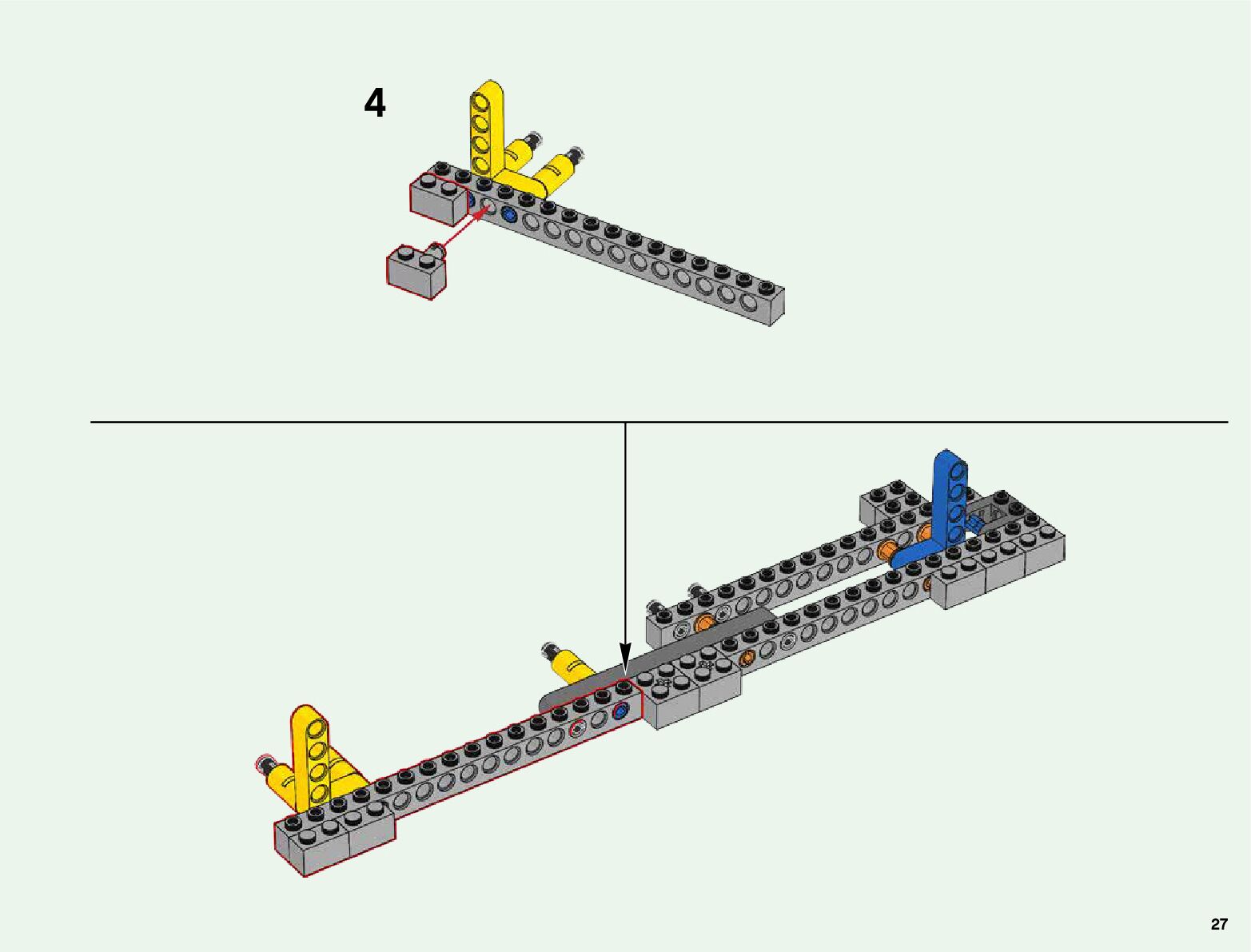 4

27