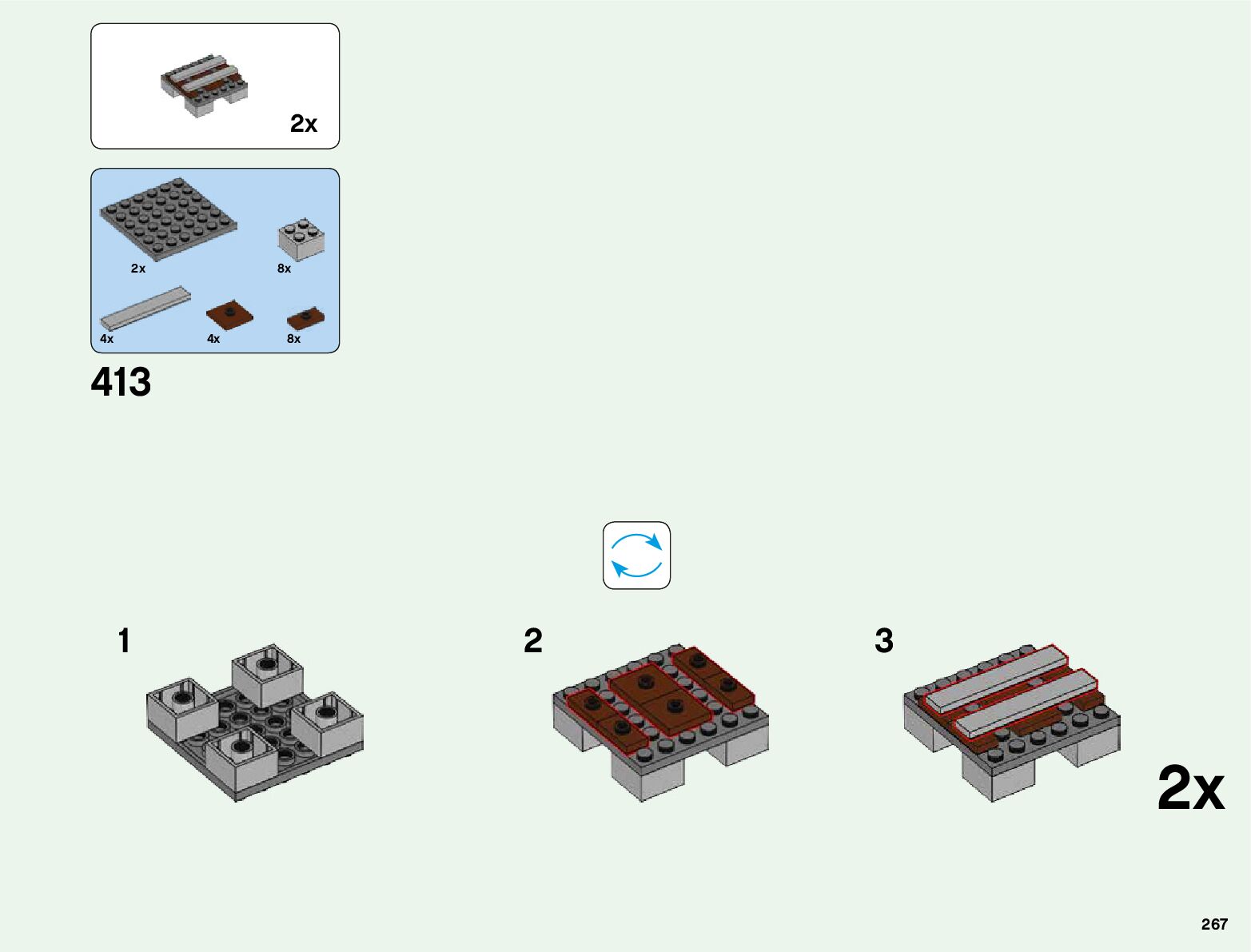 2x

2x
8x
4x
4x
8x

413

1

2

3

2x

267