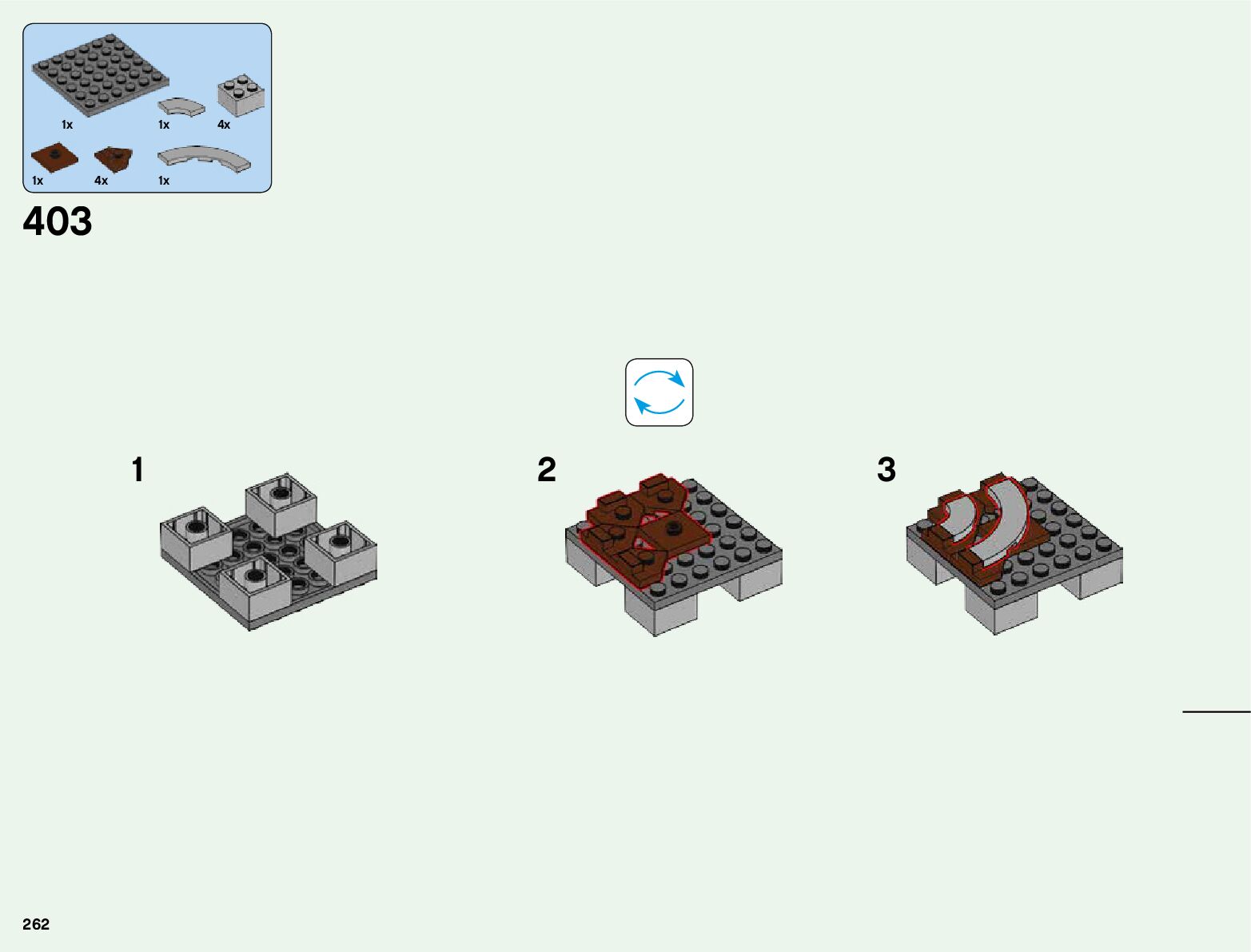 1x
1x
4x
1x
4x
1x

403

1

2

3

262