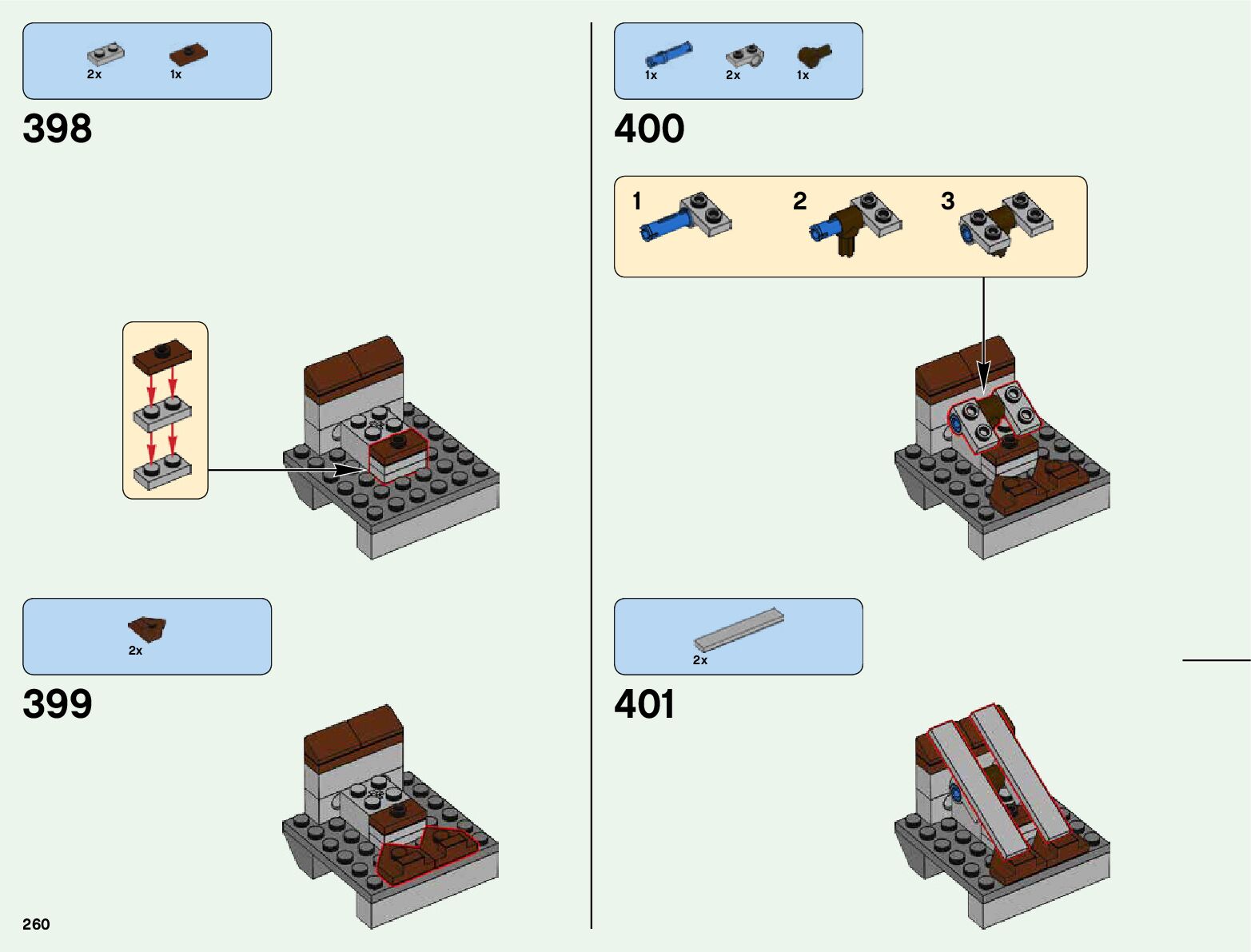 2x 1x

398

2x

399

260

1x 2x 1x

400

1 2 3

2x

401