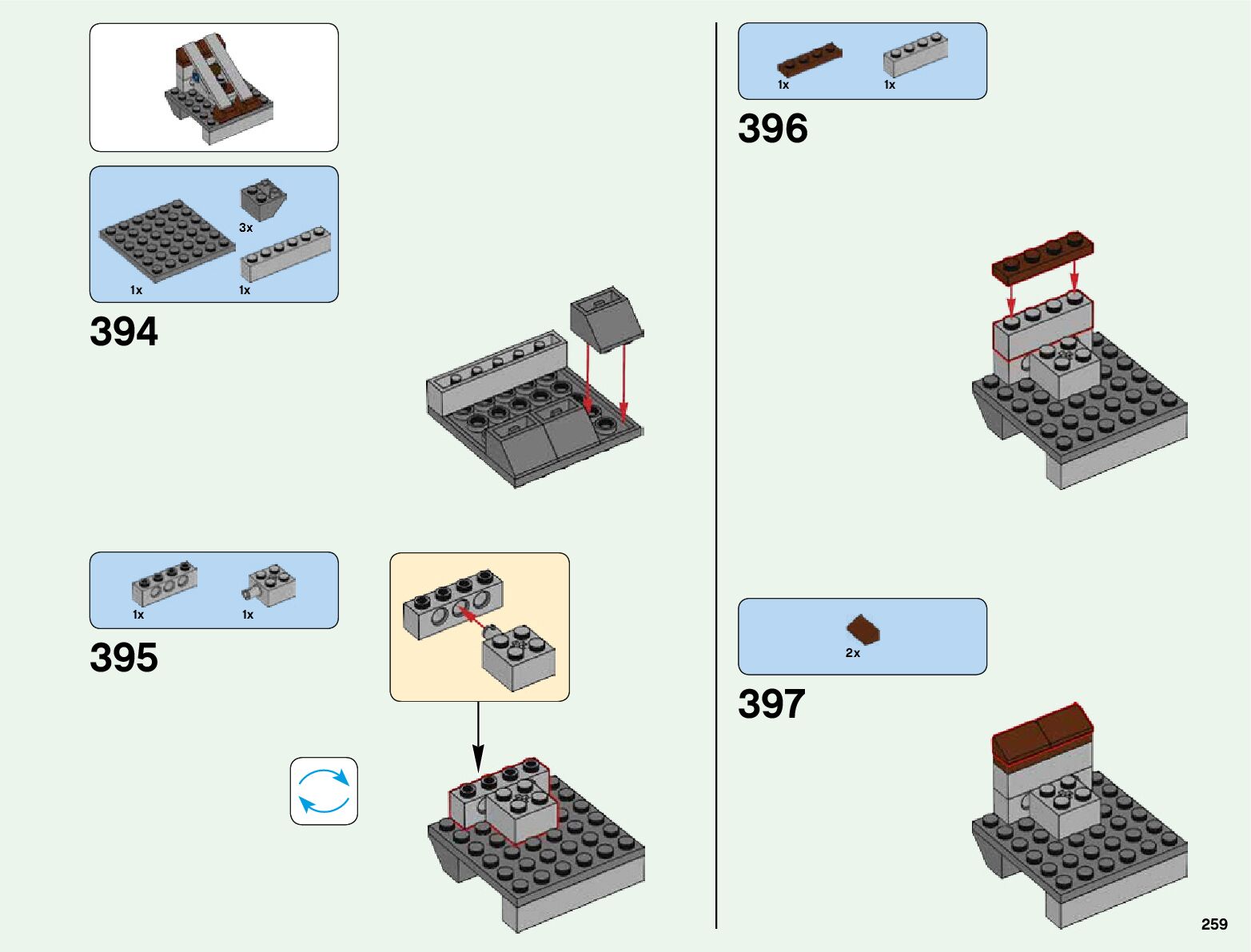 3x
1x
1x
394
1x
1x
395
1x
1x
396
2x
397
259