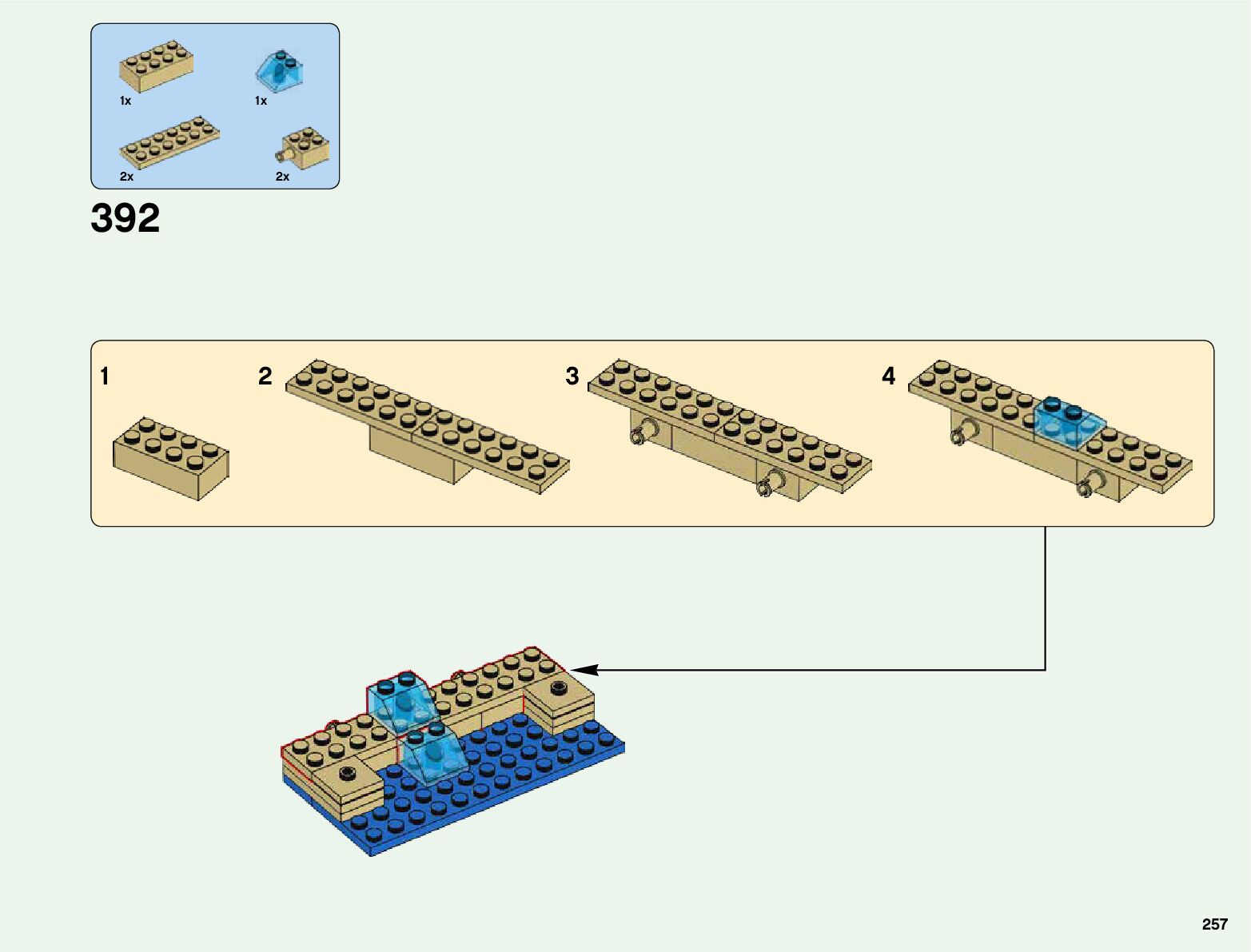 1x
1x
2x
2x

392

1
2
3
4

257