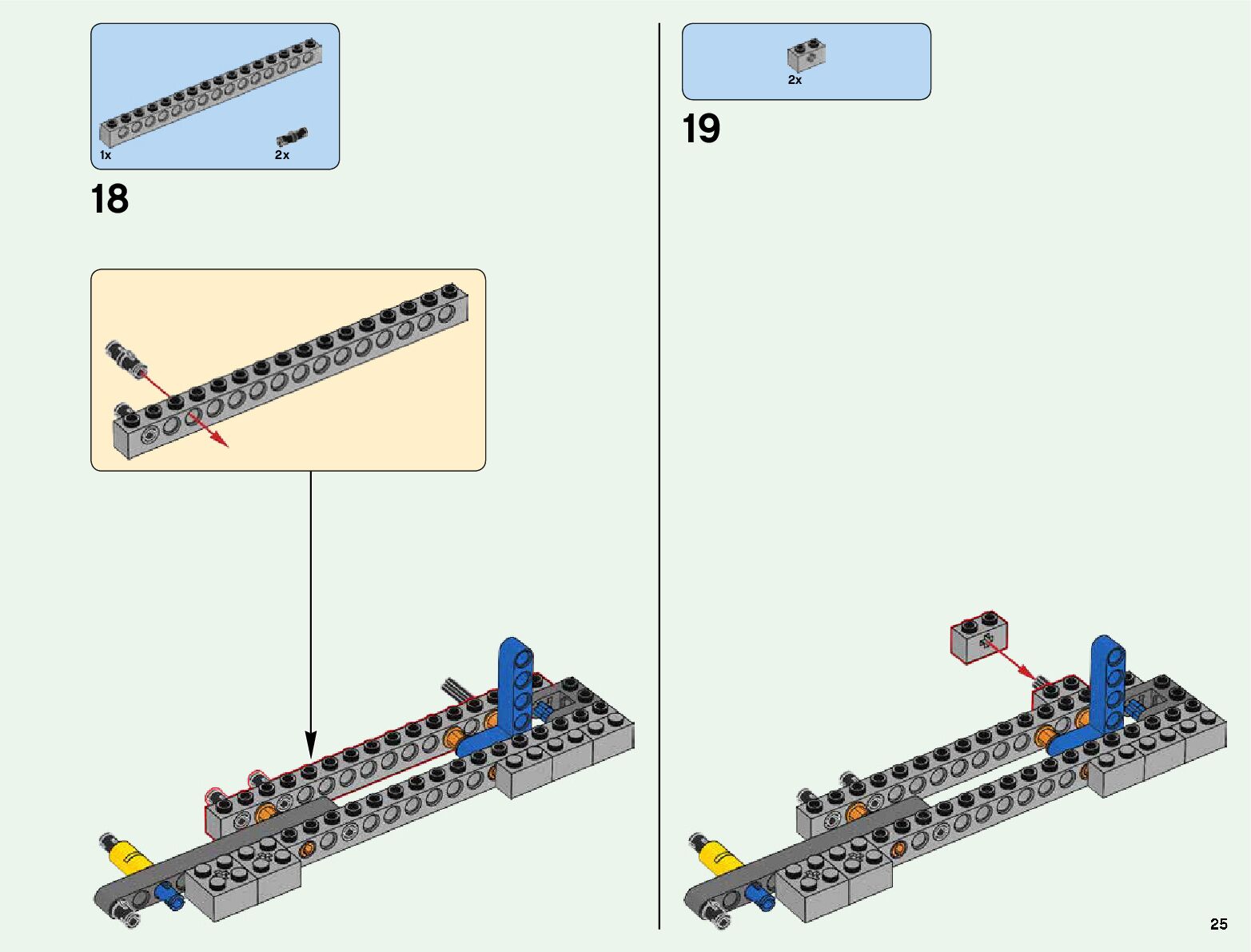 1x

2x

18

2x

19

25