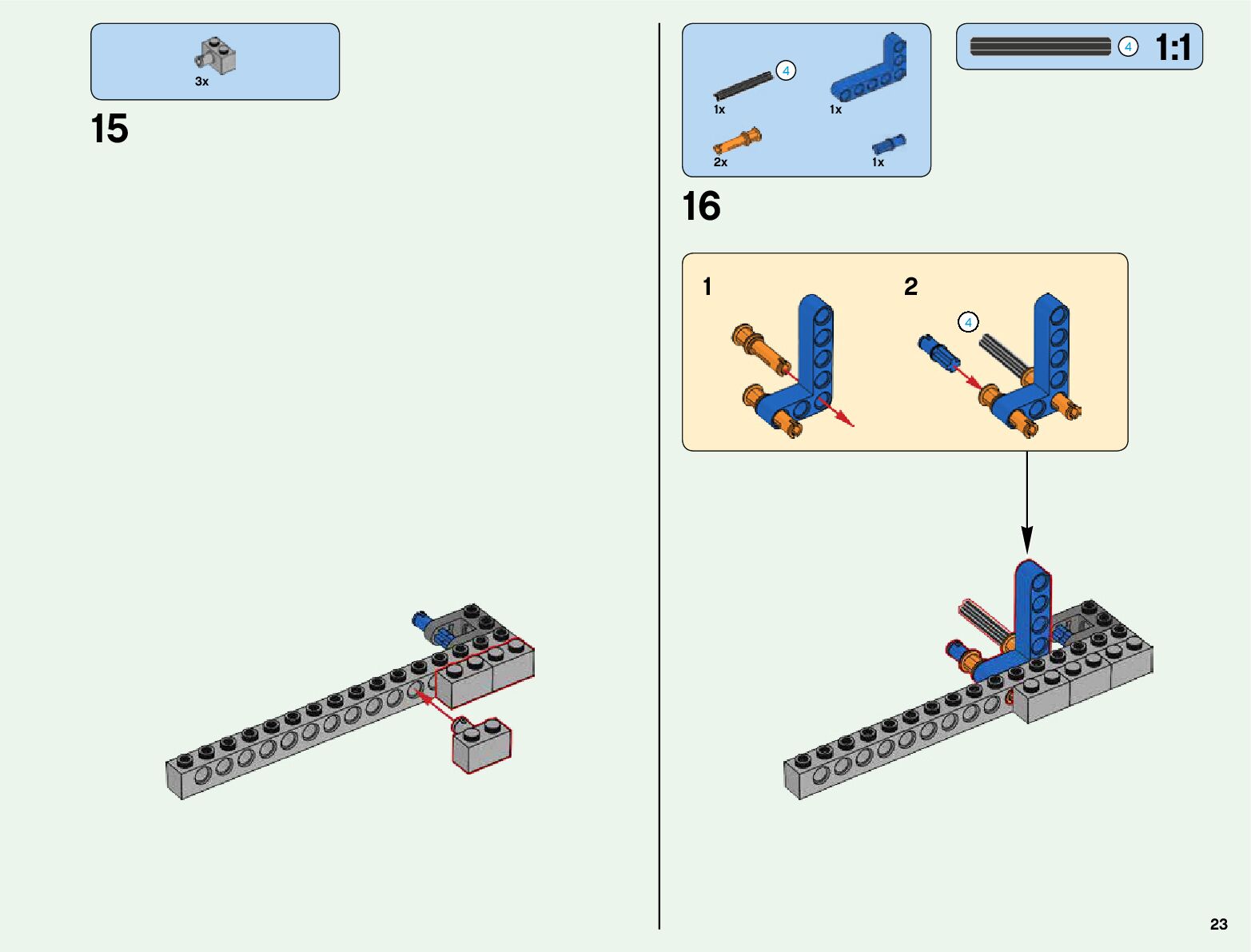 3x

15

4

1x

1x

2x

1x

4 1:1

16

1

2

4

23