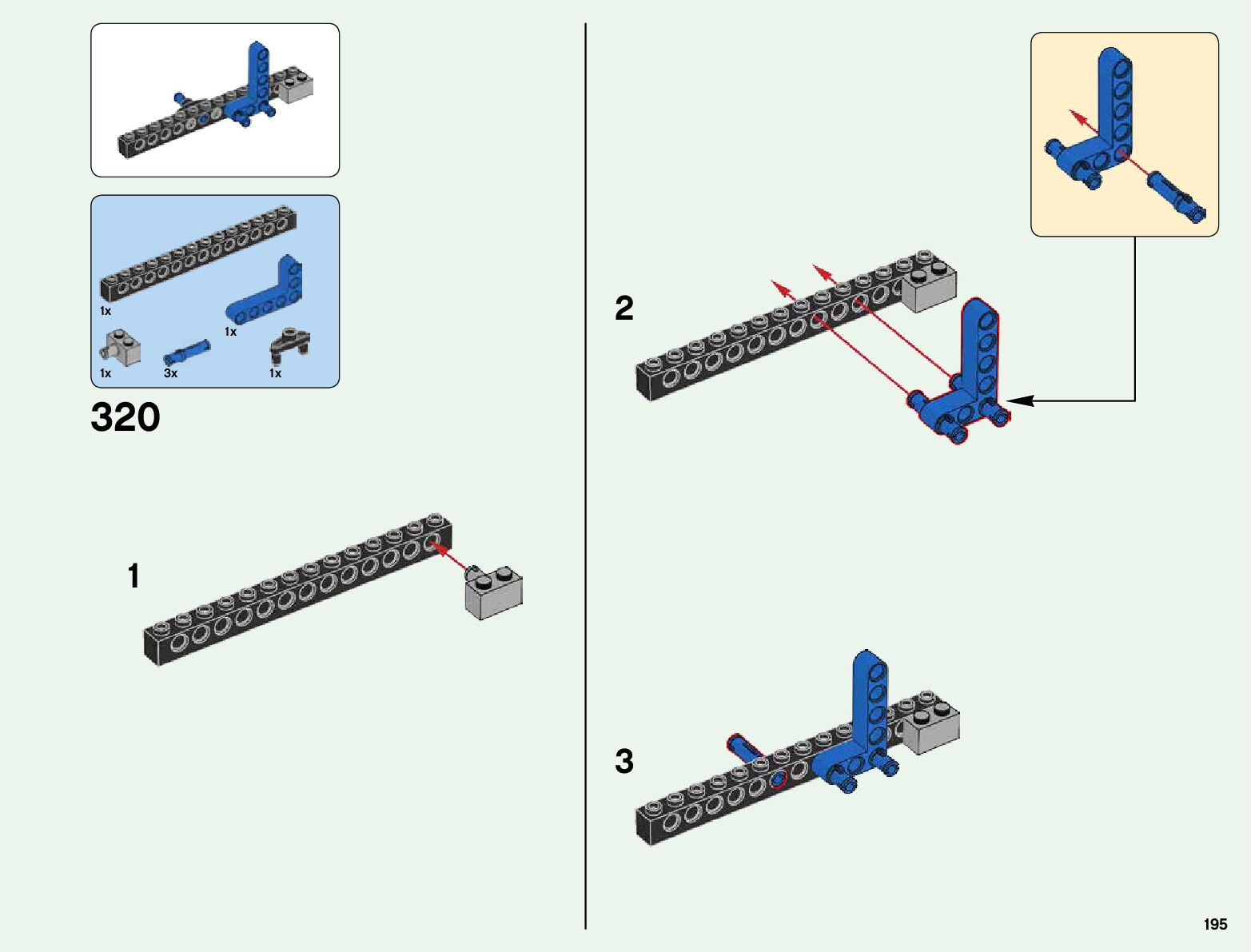 1x

1x

1x

3x

1x

320

1

2

3

195