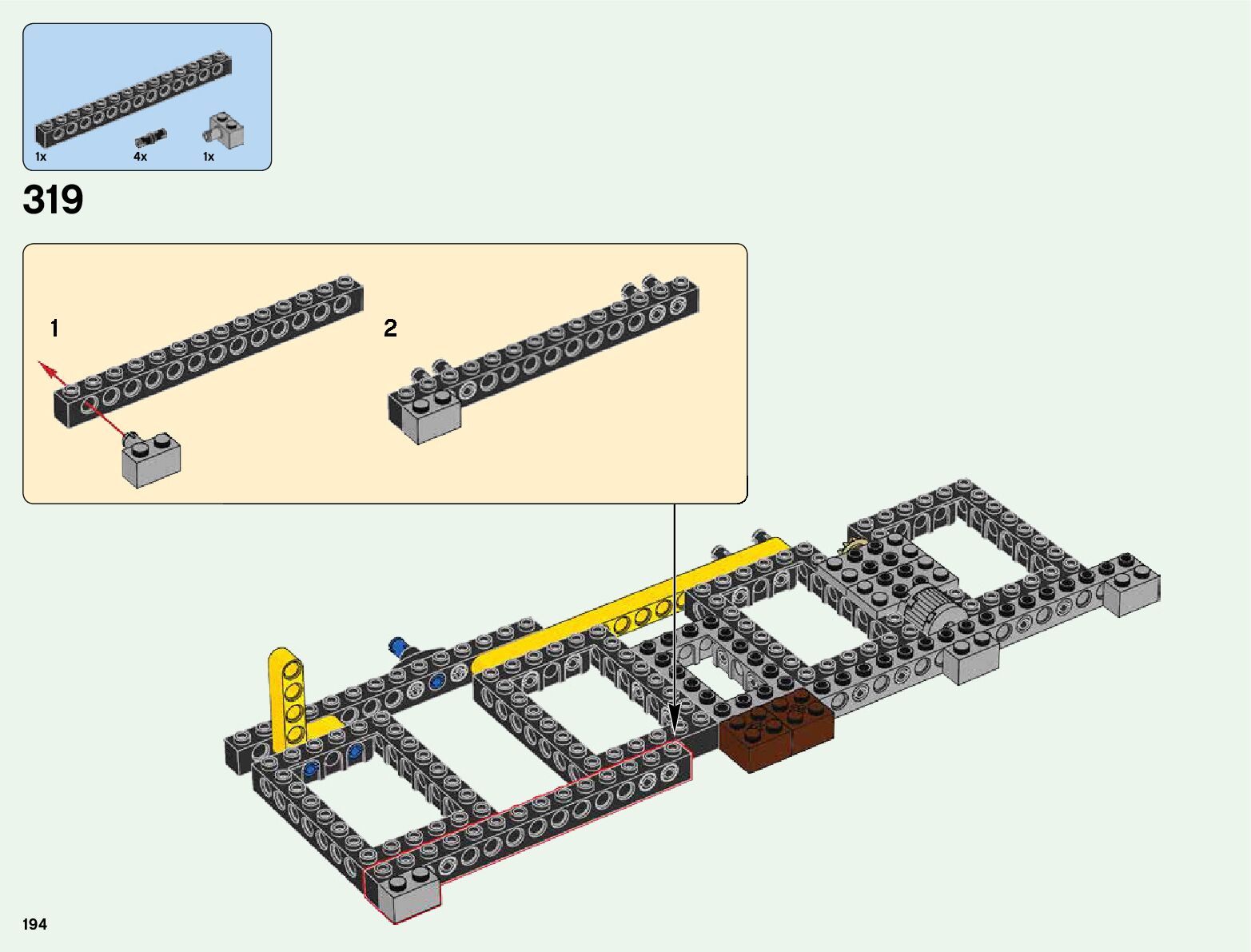 1x 4x 1x

319

1

2

194